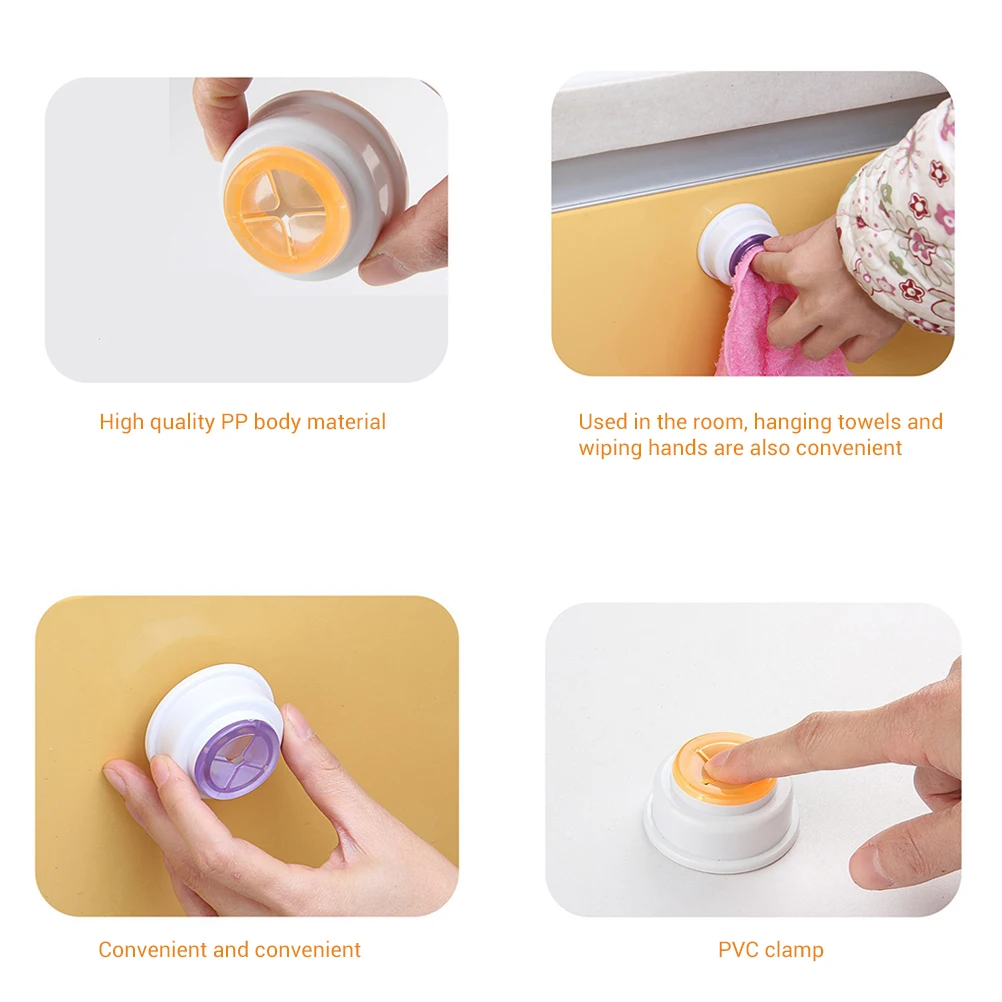 High quality PP body material

Used in the room, hanging towels and wiping hands are also convenient

Convenient and convenient

PVC clamp