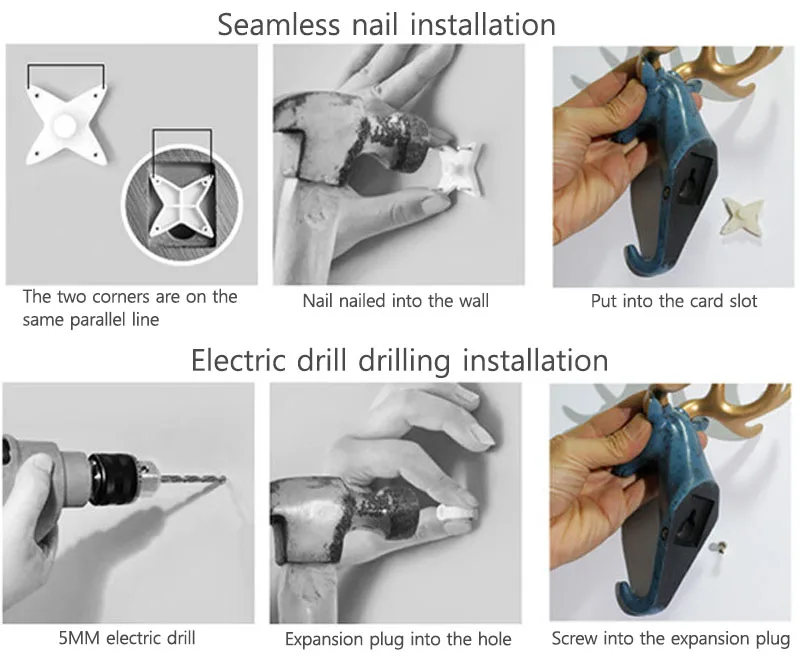 Seamless nail installation

The two corners are on the same parallel line

Nail nailed into the wall

Put into the card slot

Electric drill drilling installation

5MM electric drill

Expansion plug into the hole

Screw into the expansion plug