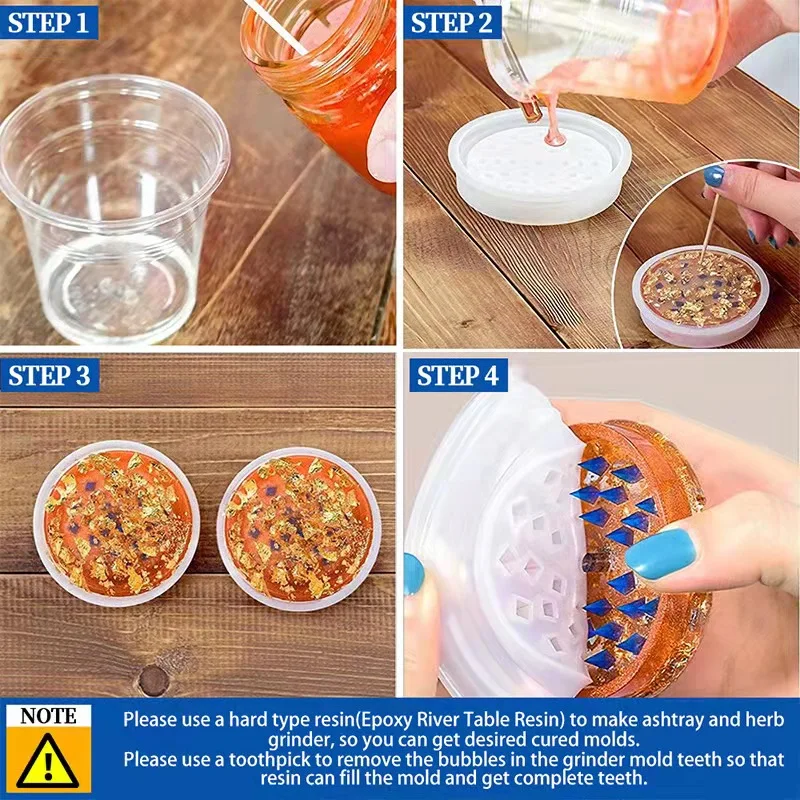 STEP 1

STEP 2

STEP 3

STEP 4

NOTE

Please use a hard type resin(Epoxy River Table Resin) to make ashtray and herb grinder, so you can get desired cured molds.
Please use a toothpick to remove the bubbles in the grinder mold teeth so that resin can fill the mold and get complete teeth.