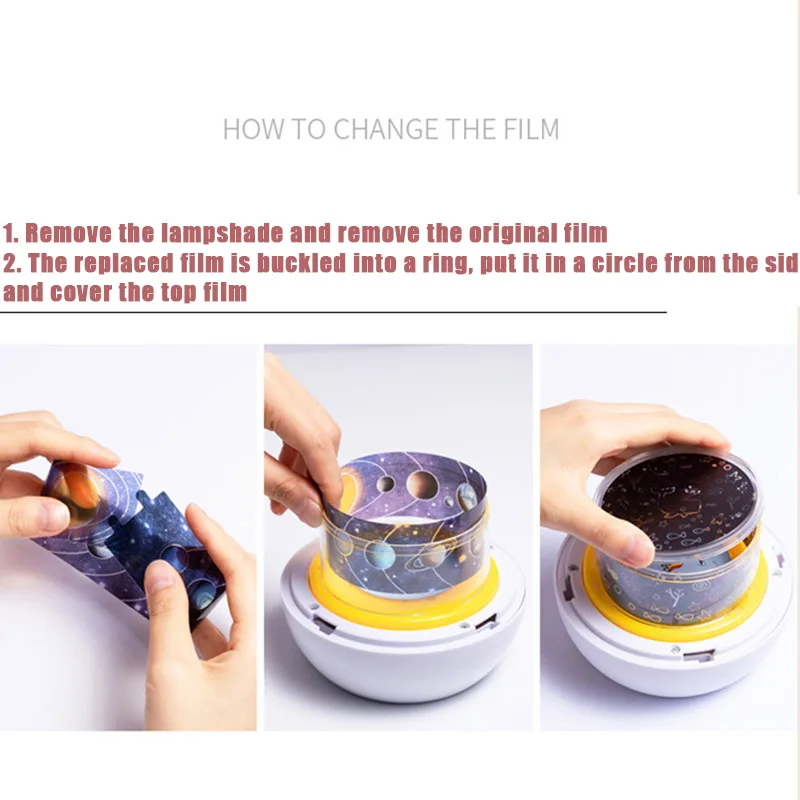 HOW TO CHANGE THE FILM

1. Remove the lampshade and remove the original film
2. The replaced film is buckled into a ring, put it in a circle from the sid and cover the top film