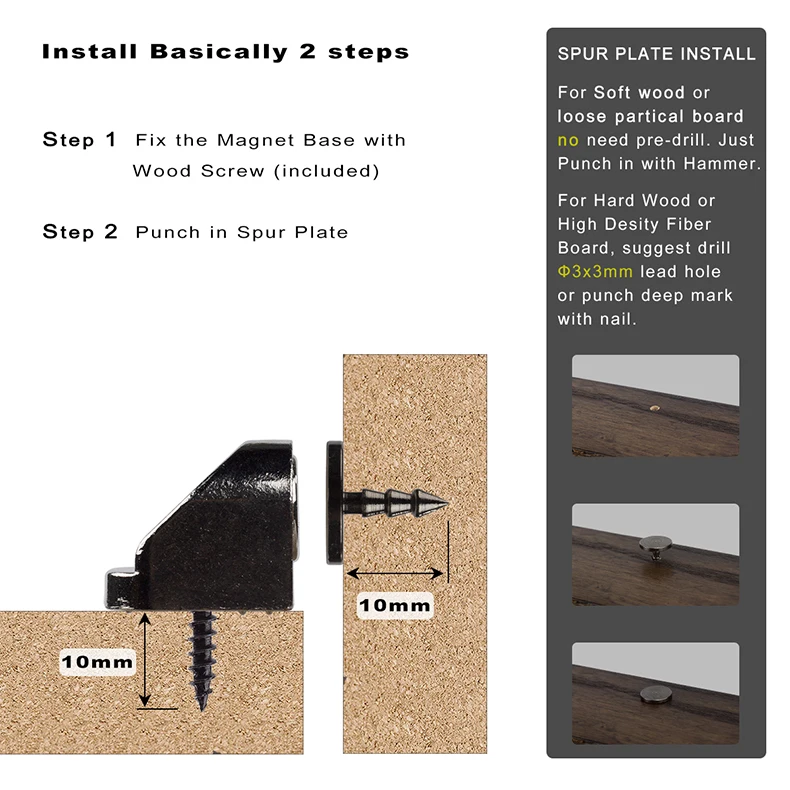 Install Basically 2 steps

Step 1 Fix the Magnet Base with Wood Screw (included)

Step 2 Punch in Spur Plate

10mm

10mm

SPUR PLATE INSTALL

For Soft wood or loose partical board no need pre-drill. Just Punch in with Hammer.

For Hard Wood or High Desity Fiber Board, suggest drill Φ3x3mm lead hole or punch deep mark with nail.