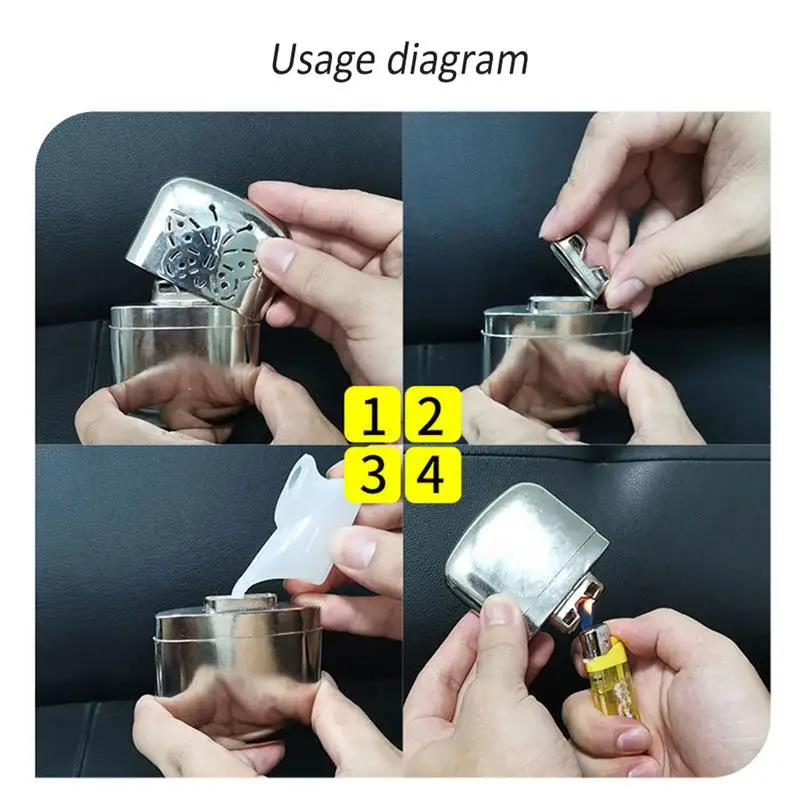 Usage diagram

1 2
3 4