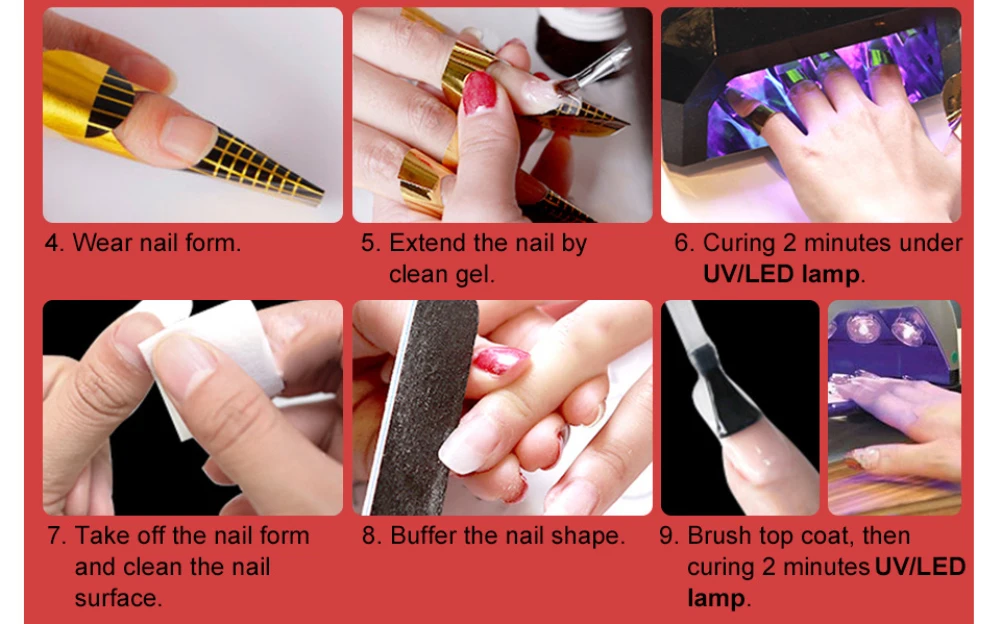 4. Wear nail form.

5. Extend the nail by clean gel.

6. Curing 2 minutes under UV/LED lamp.

7. Take off the nail form and clean the nail surface.

8. Buffer the nail shape.

9. Brush top coat, then curing 2 minutes UV/LED lamp.