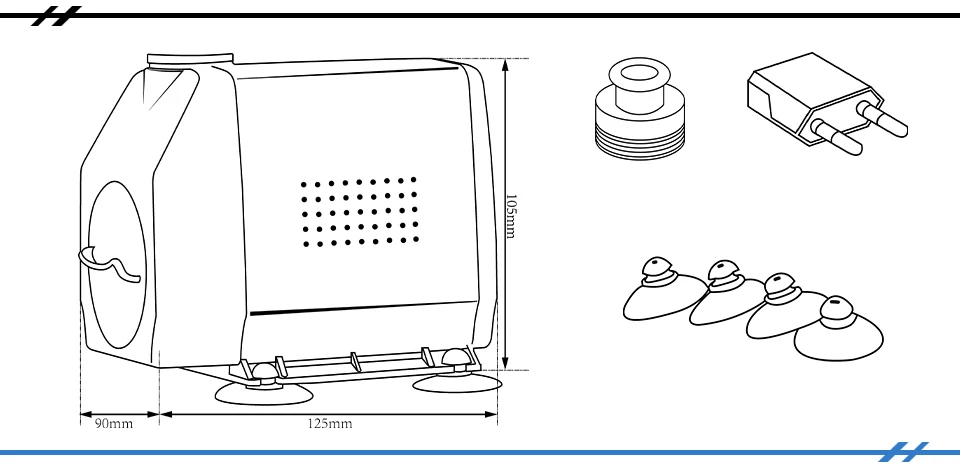 105mm

90mm

125mm