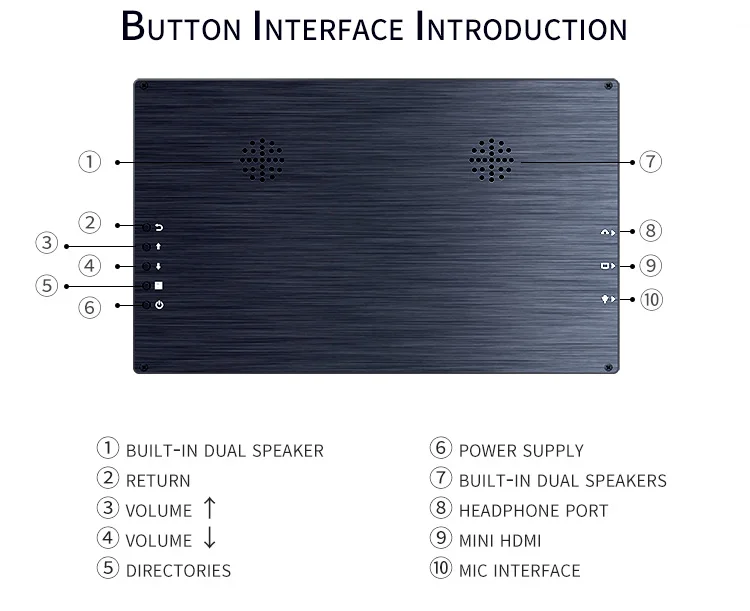 BUTTON INTERFACE INTRODUCTION

①
②
③
④
⑤
⑥
⑦
⑧
⑨
⑩

① BUILT-IN DUAL SPEAKER
② RETURN
③ VOLUME ↑
④ VOLUME ↓
⑤ DIRECTORIES

⑥ POWER SUPPLY
⑦ BUILT-IN DUAL SPEAKERS
⑧ HEADPHONE PORT
⑨ MINI HDMI
⑩ MIC INTERFACE