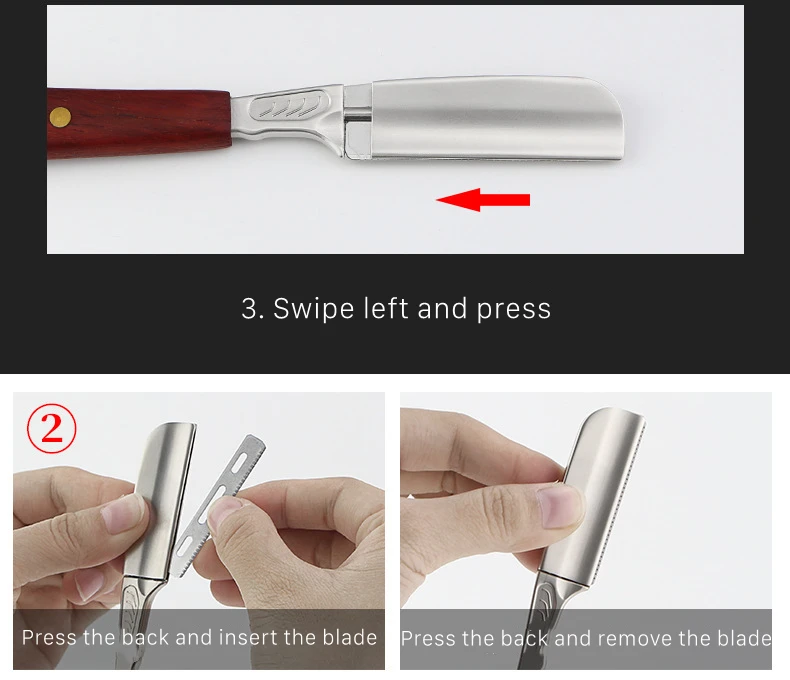 3. Swipe left and press

②

Press the back and insert the blade

Press the back and remove the blade