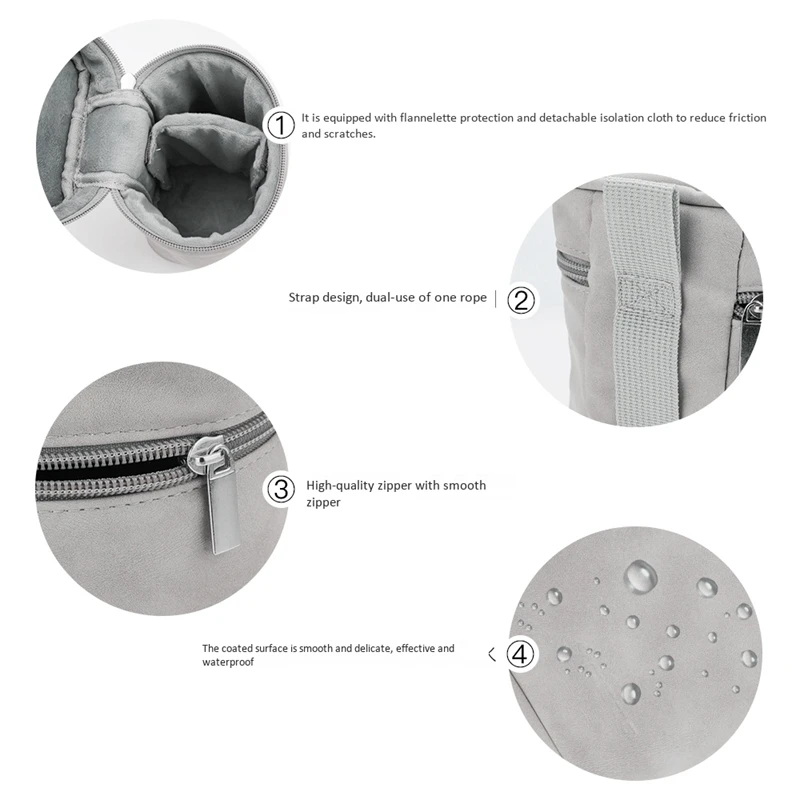 ① It is equipped with flannelette protection and detachable isolation cloth to reduce friction and scratches.

Strap design, dual-use of one rope ②

③ High-quality zipper with smooth zipper

The coated surface is smooth and delicate, effective and waterproof ④