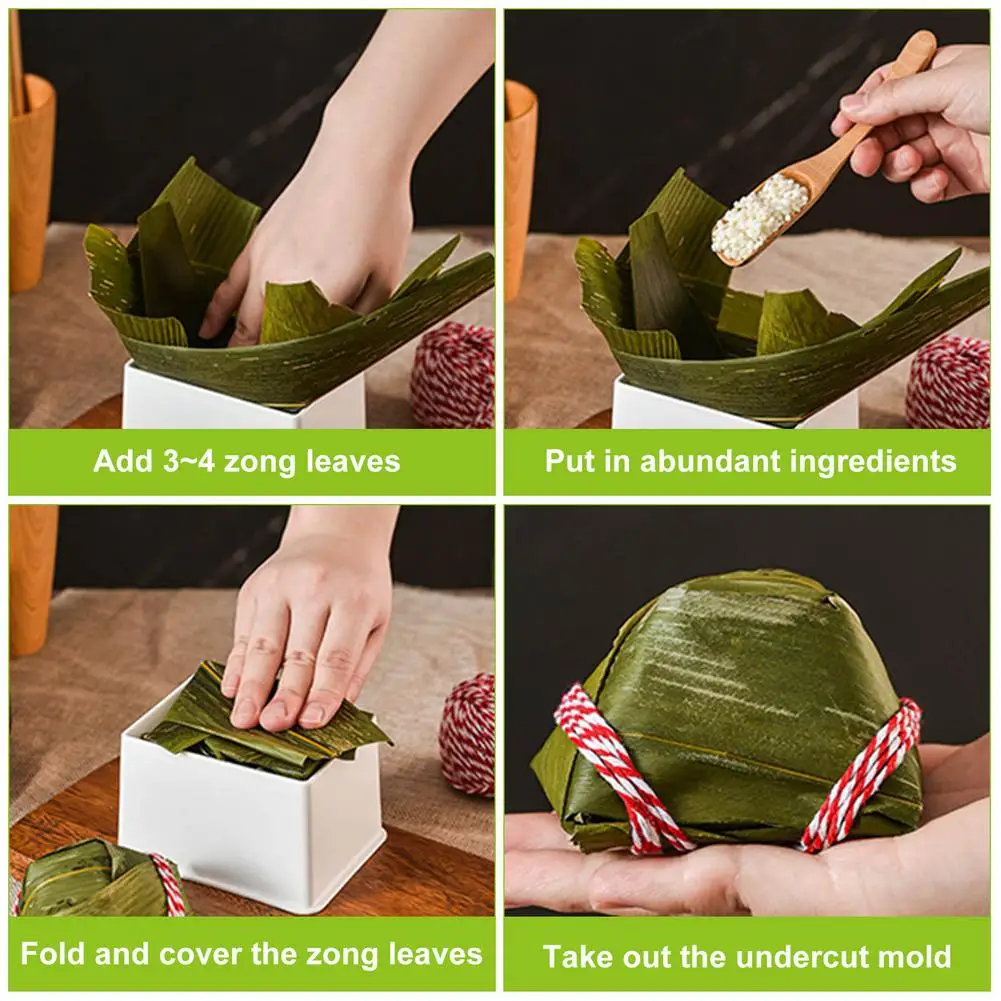 Add 3~4 zong leaves

Put in abundant ingredients

Fold and cover the zong leaves

Take out the undercut mold