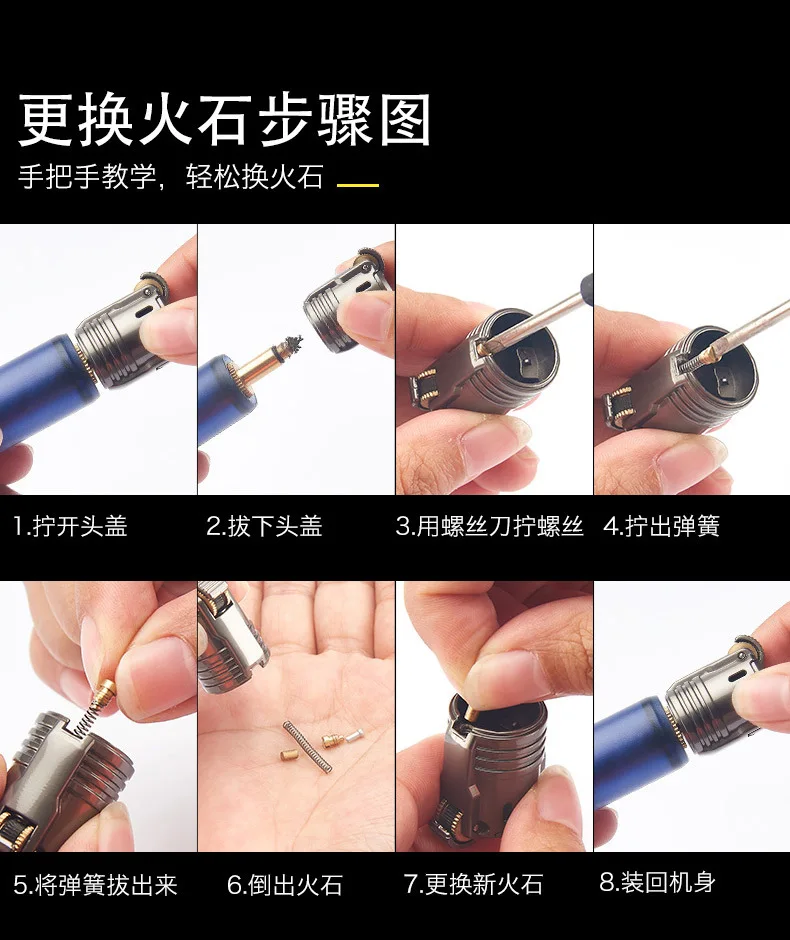 更换火石步骤图

手把手教学，轻松换火石

1.拧开头盖

2.拔下头盖

3.用螺丝刀拧螺丝

4.拧出弹簧

5.将弹簧拔出来

6.倒出火石

7.更换新火石

8.装回机身