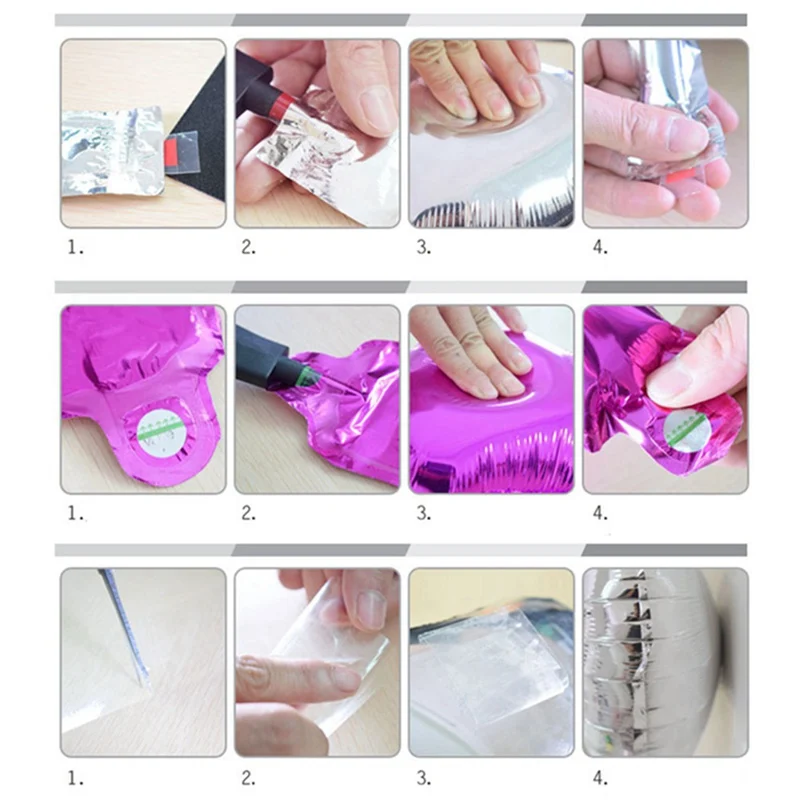 1.
2.
3.
4.

1.
2.
3.
4.

1.
2.
3.
4.