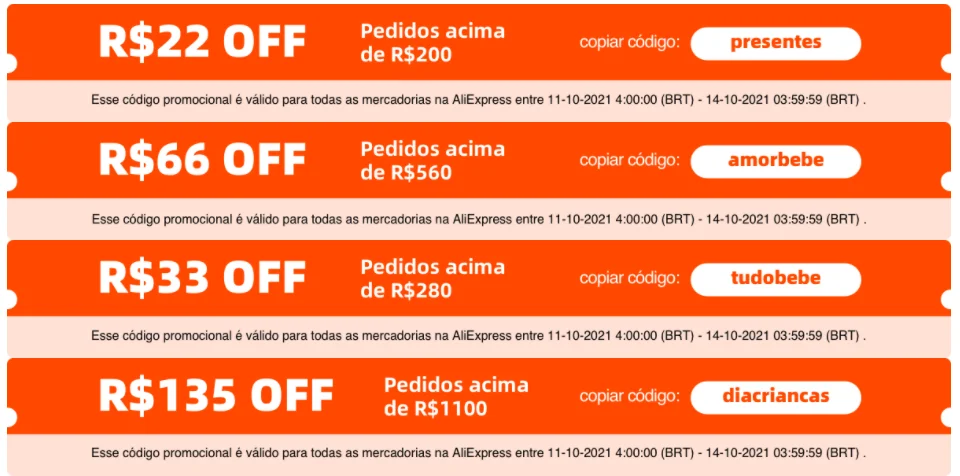 R$22 OFF

Pedidos acima de R$200

copiar código:

presentes

Esse código promocional é válido para todas as mercadorias na AliExpress entre 11-10-2021 4:00:00 (BRT) - 14-10-2021 03:59:59 (BRT) .

R$66 OFF

Pedidos acima de R$560

copiar código:

amorbebe

Esse código promocional é válido para todas as mercadorias na AliExpress entre 11-10-2021 4:00:00 (BRT) - 14-10-2021 03:59:59 (BRT) .

R$33 OFF

Pedidos acima de R$280

copiar código:

tudobebe

Esse código promocional é válido para todas as mercadorias na AliExpress entre 11-10-2021 4:00:00 (BRT) - 14-10-2021 03:59:59 (BRT) .

R$135 OFF

Pedidos acima de R$1100

copiar código:

diacriancas

Esse código promocional é válido para todas as mercadorias na AliExpress entre 11-10-2021 4:00:00 (BRT) - 14-10-2021 03:59:59 (BRT) .