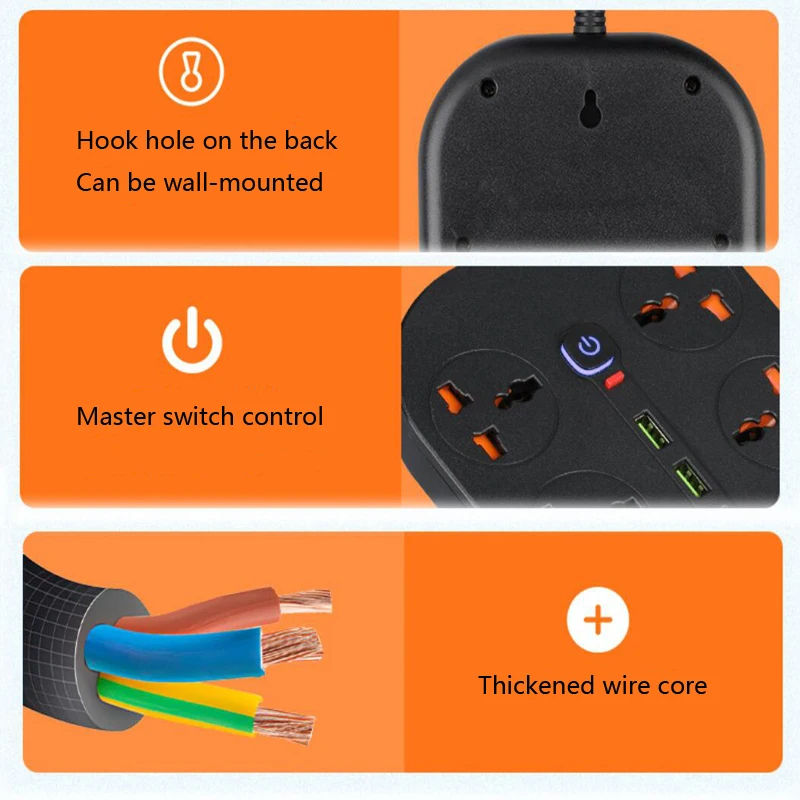 Hook hole on the back
Can be wall-mounted

Master switch control

Thickened wire core