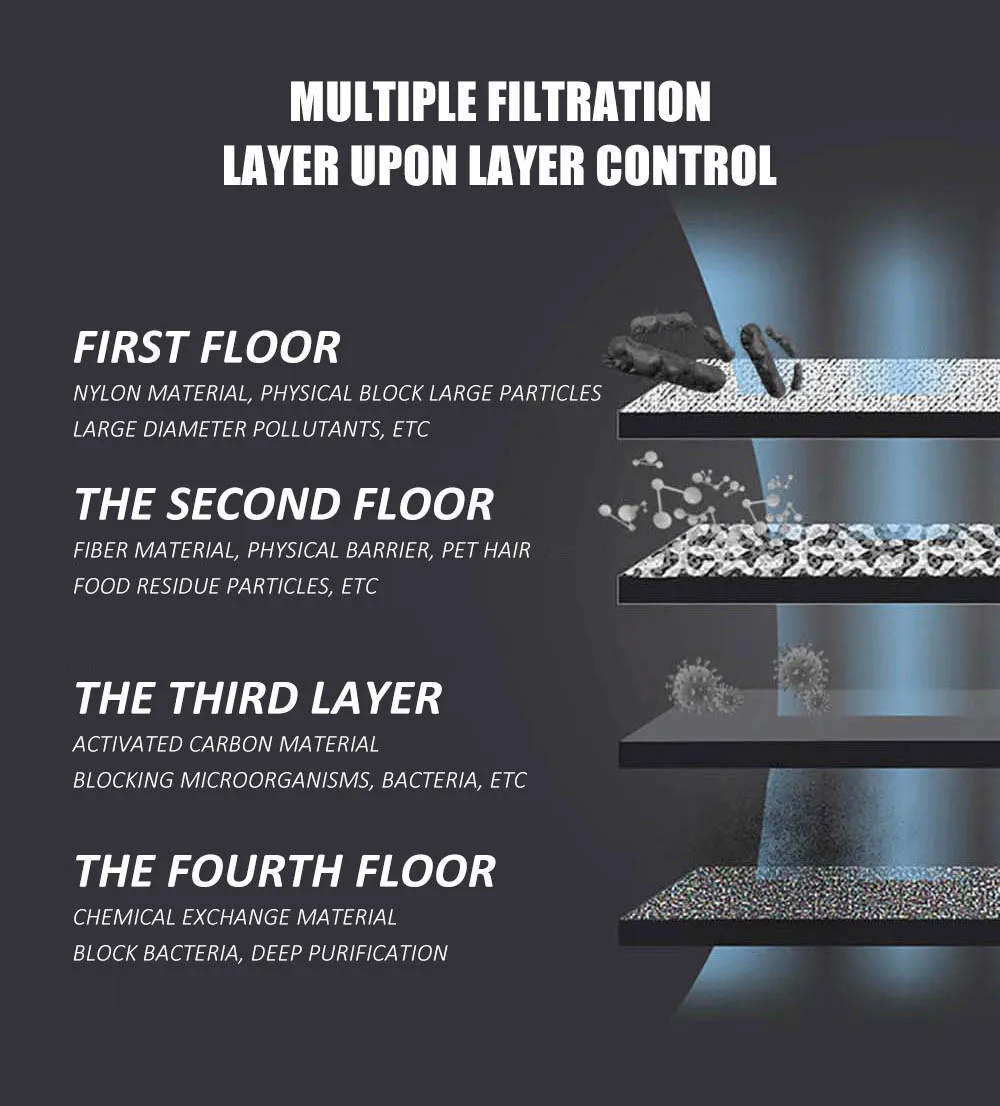 MULTIPLE FILTRATION
LAYER UPON LAYER CONTROL

FIRST FLOOR

NYLON MATERIAL, PHYSICAL BLOCK LARGE PARTICLES
LARGE DIAMETER POLLUTANTS, ETC

THE SECOND FLOOR

FIBER MATERIAL, PHYSICAL BARRIER, PET HAIR
FOOD RESIDUE PARTICLES, ETC

THE THIRD LAYER

ACTIVATED CARBON MATERIAL
BLOCKING MICROORGANISMS, BACTERIA, ETC

THE FOURTH FLOOR

CHEMICAL EXCHANGE MATERIAL
BLOCK BACTERIA, DEEP PURIFICATION