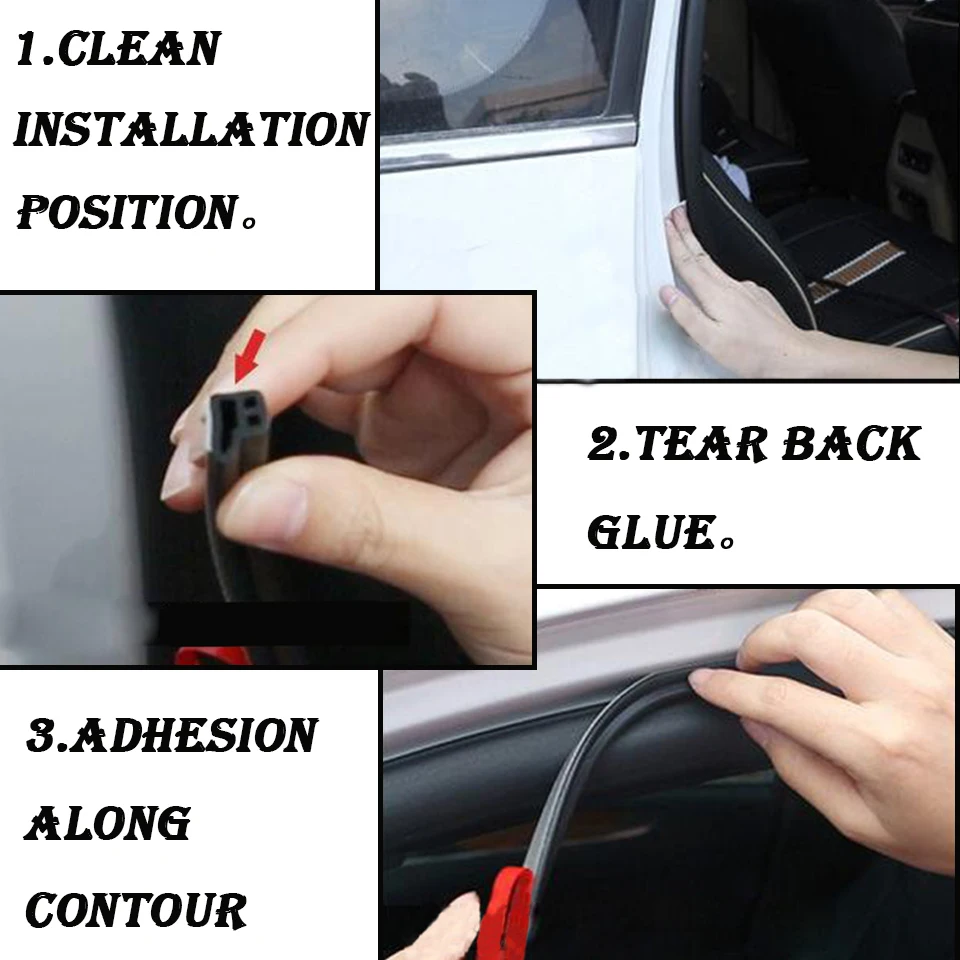 1.CLEAN INSTALLATION POSITION。

2.TEAR BACK GLUE。

3.ADHESION ALONG CONTOUR