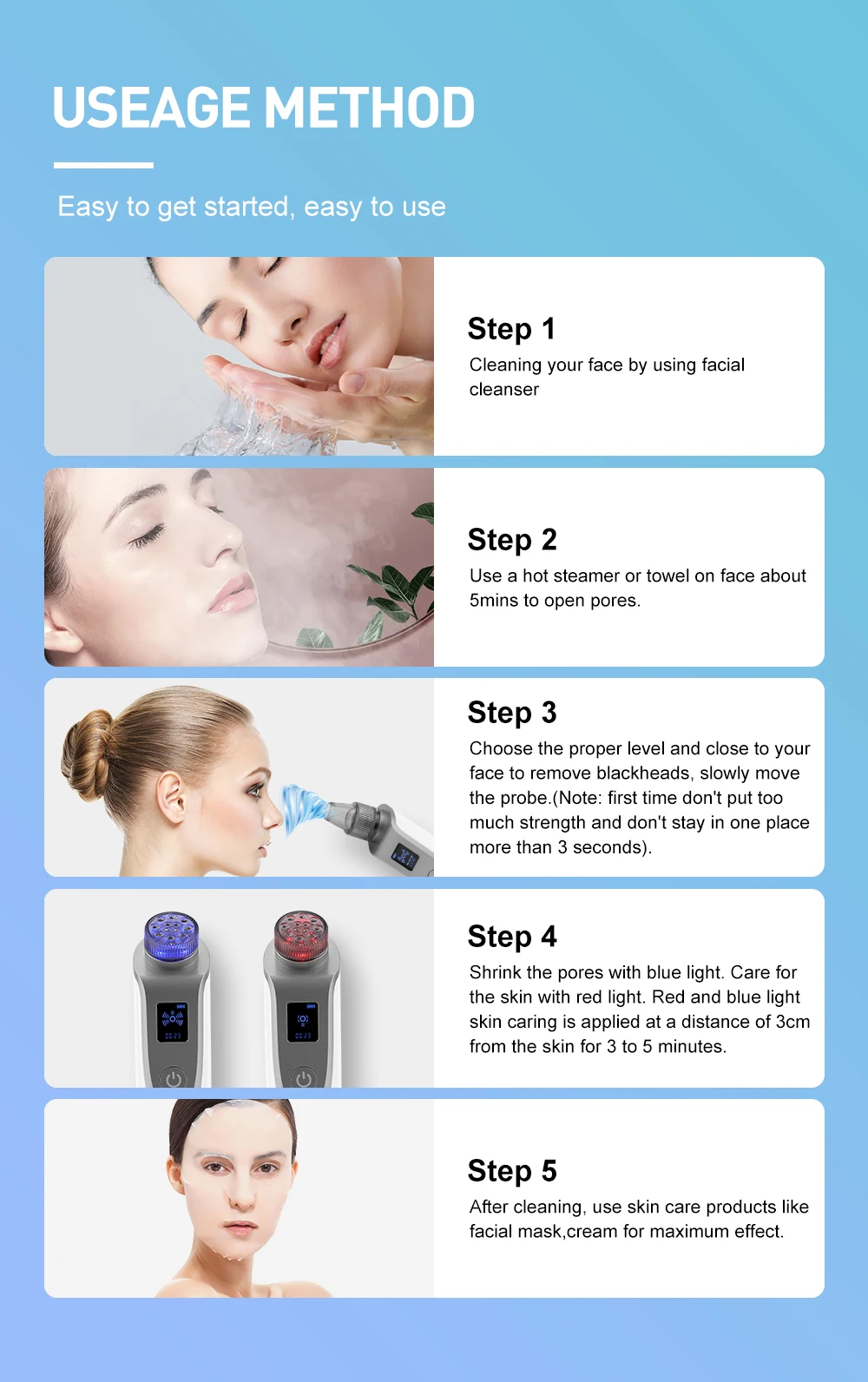 USEAGE METHOD

Easy to get started, easy to use

Step 1
Cleaning your face by using facial cleanser

Step 2
Use a hot steamer or towel on face about 5mins to open pores.

Step 3
Choose the proper level and close to your face to remove blackheads, slowly move the probe.(Note: first time don't put too much strength and don't stay in one place more than 3 seconds).

Step 4
Shrink the pores with blue light. Care for the skin with red light. Red and blue light skin caring is applied at a distance of 3cm from the skin for 3 to 5 minutes.

Step 5
After cleaning, use skin care products like facial mask,cream for maximum effect.