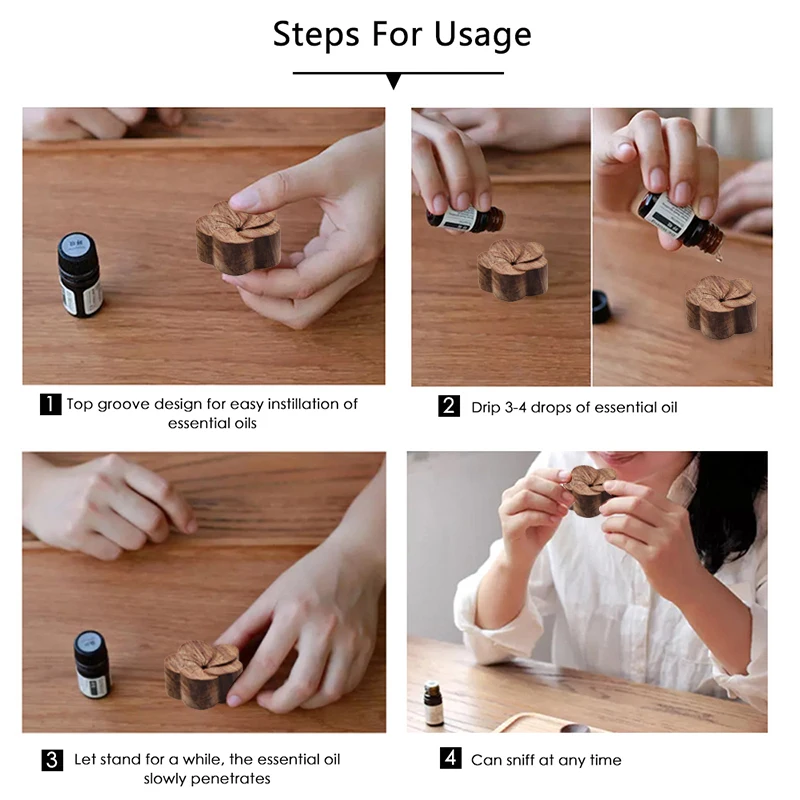 Steps For Usage

1 Top groove design for easy instillation of essential oils

2 Drip 3-4 drops of essential oil

3 Let stand for a while, the essential oil slowly penetrates

4 Can sniff at any time