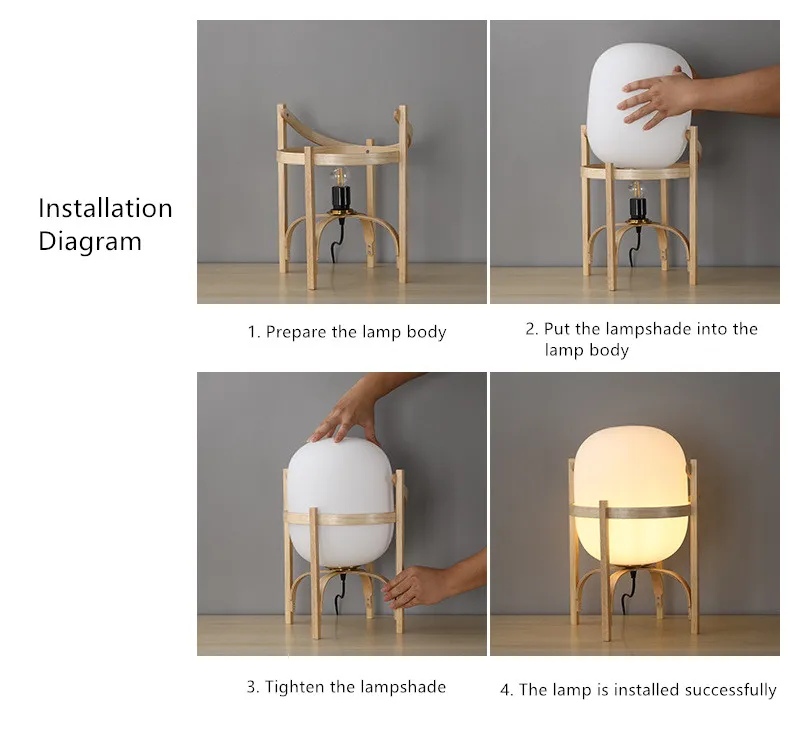 Installation Diagram

1. Prepare the lamp body

2. Put the lampshade into the lamp body

3. Tighten the lampshade

4. The lamp is installed successfully