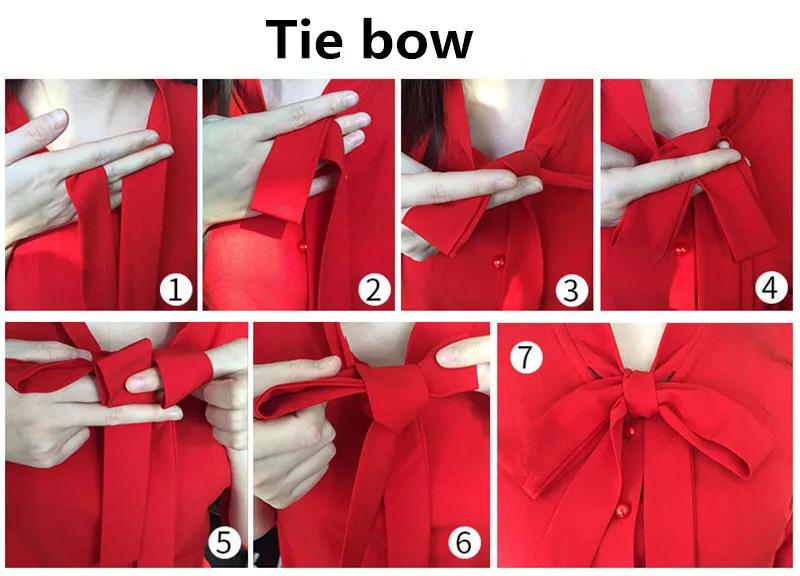 Tie bow

1

2

3

4

5

6

7