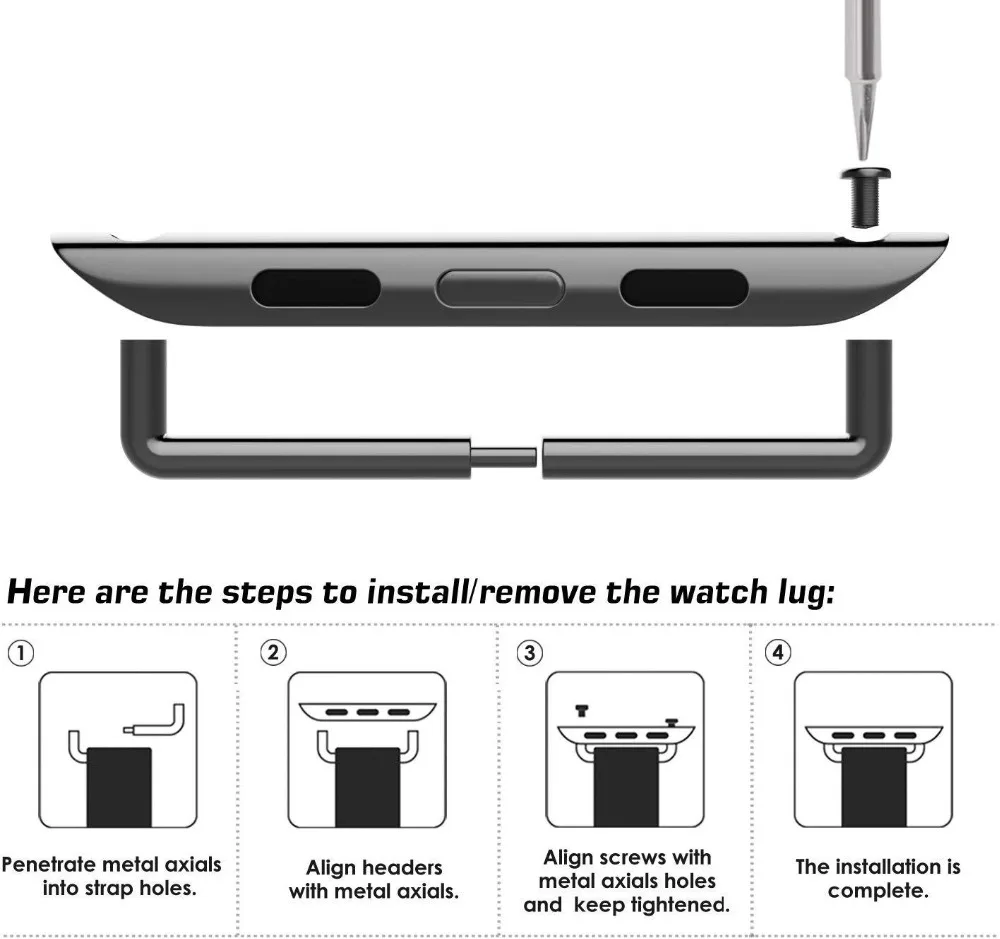 Here are the steps to install/remove the watch lug:

①

Penetrate metal axials into strap holes.

②

Align headers with metal axials.

③

Align screws with metal axials holes and keep tightened.

④

The installation is complete.