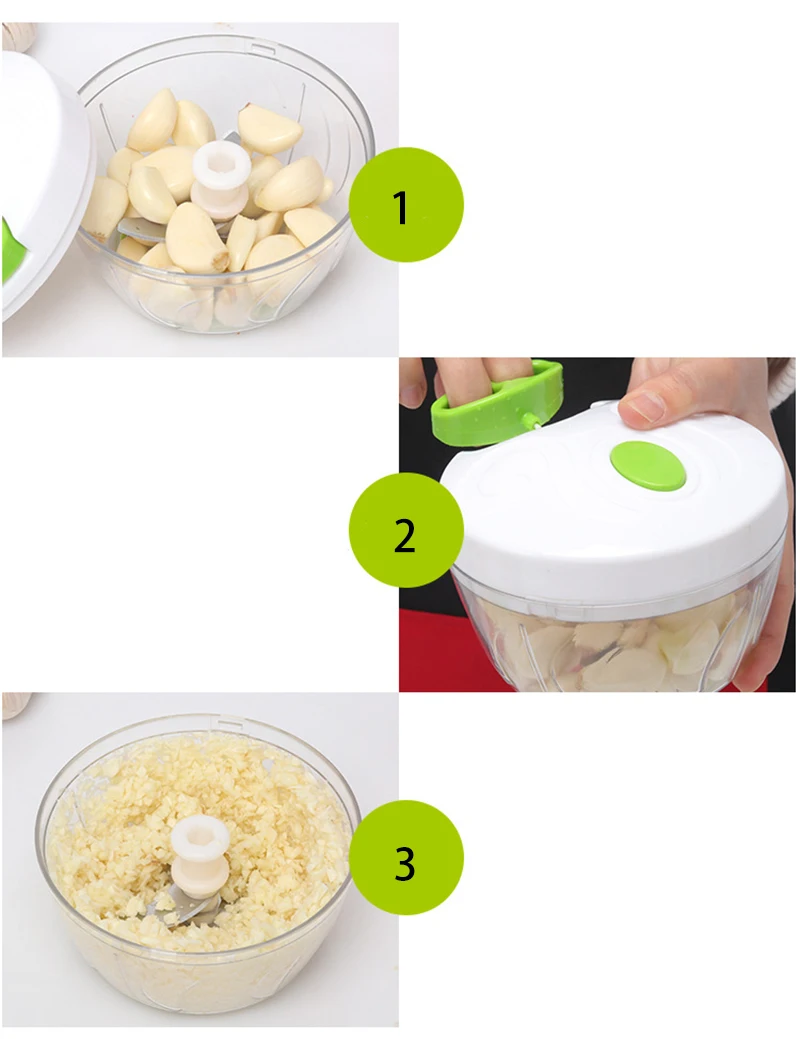 1

2

3