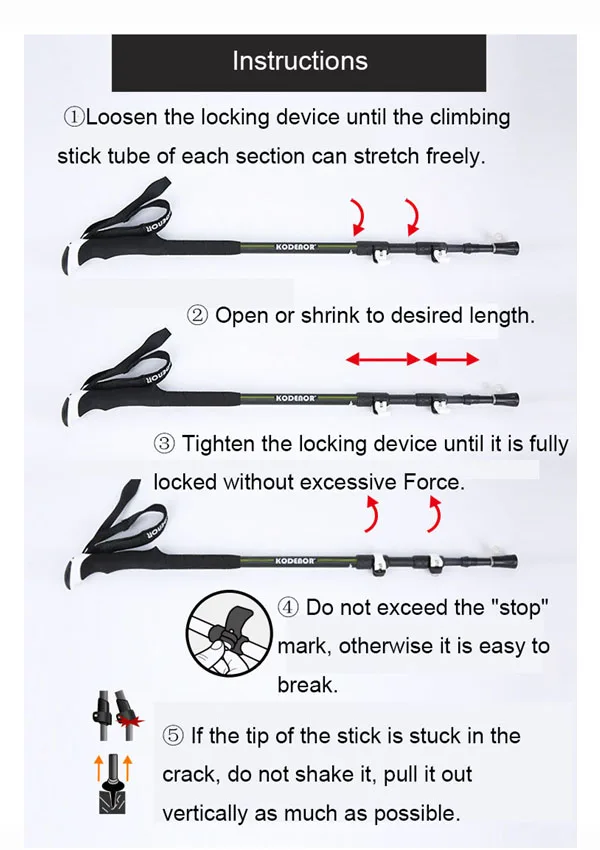 Instructions

①Loosen the locking device until the climbing stick tube of each section can stretch freely.

KODENOR

② Open or shrink to desired length.

KODENOR

③ Tighten the locking device until it is fully locked without excessive Force.

KODENOR

④ Do not exceed the "stop" mark, otherwise it is easy to break.

⑤ If the tip of the stick is stuck in the crack, do not shake it, pull it out vertically as much as possible.