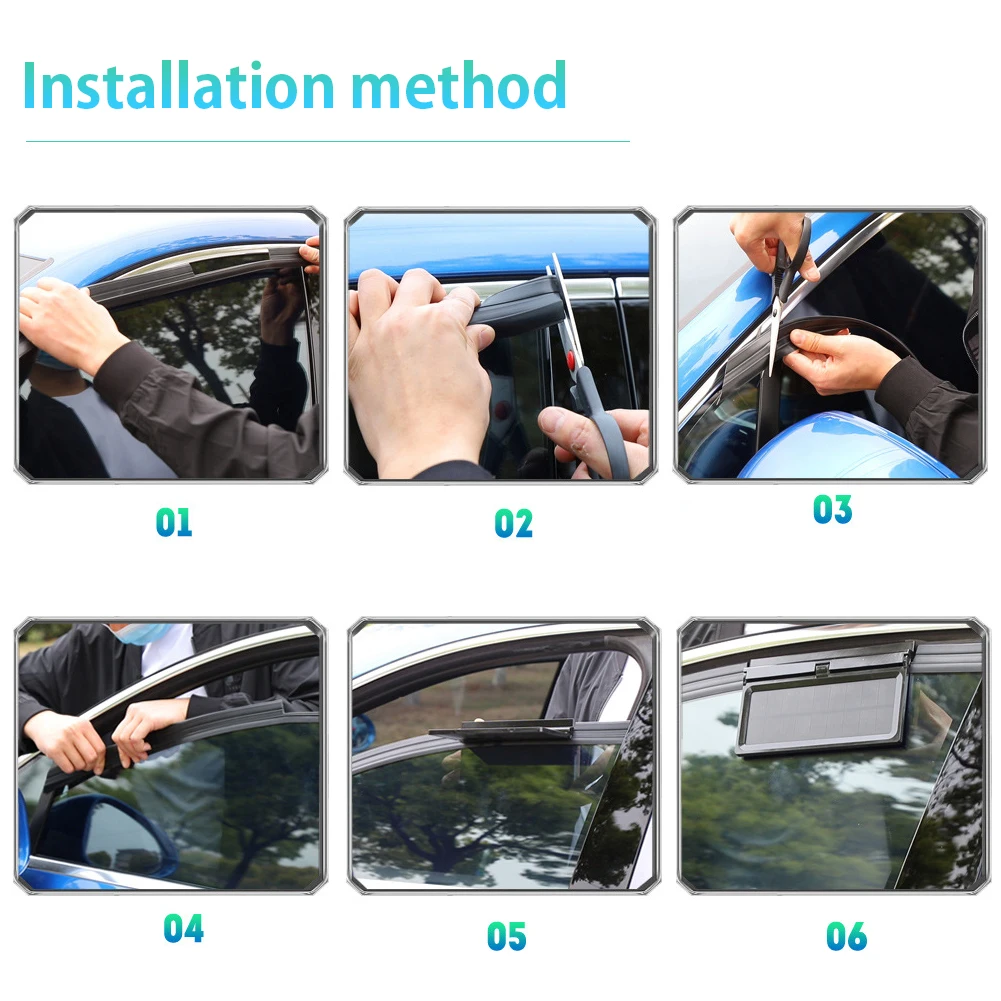 Installation method

01

02

03

04

05

06