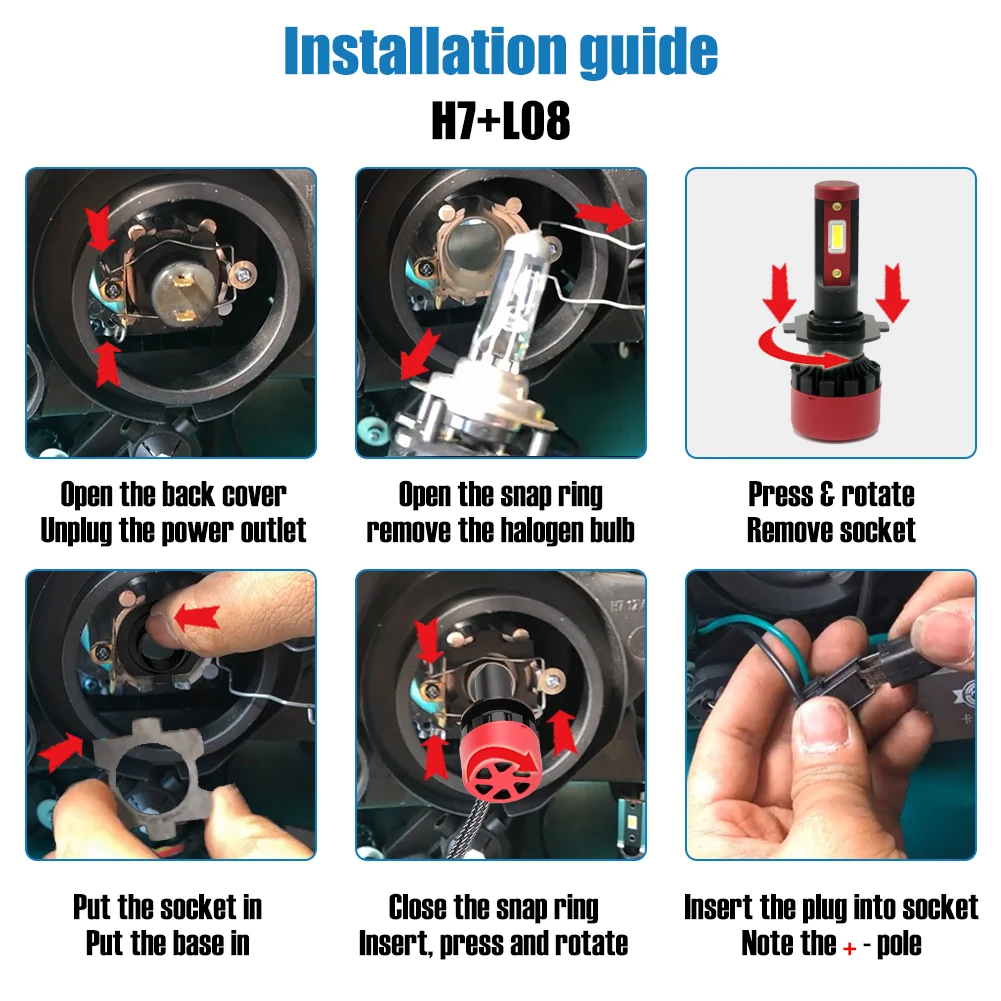 Installation guide

H7+L08

Open the back cover
Unplug the power outlet

Open the snap ring
remove the halogen bulb

Press & rotate
Remove socket

Put the socket in
Put the base in

Close the snap ring
Insert, press and rotate

Insert the plug into socket
Note the + - pole