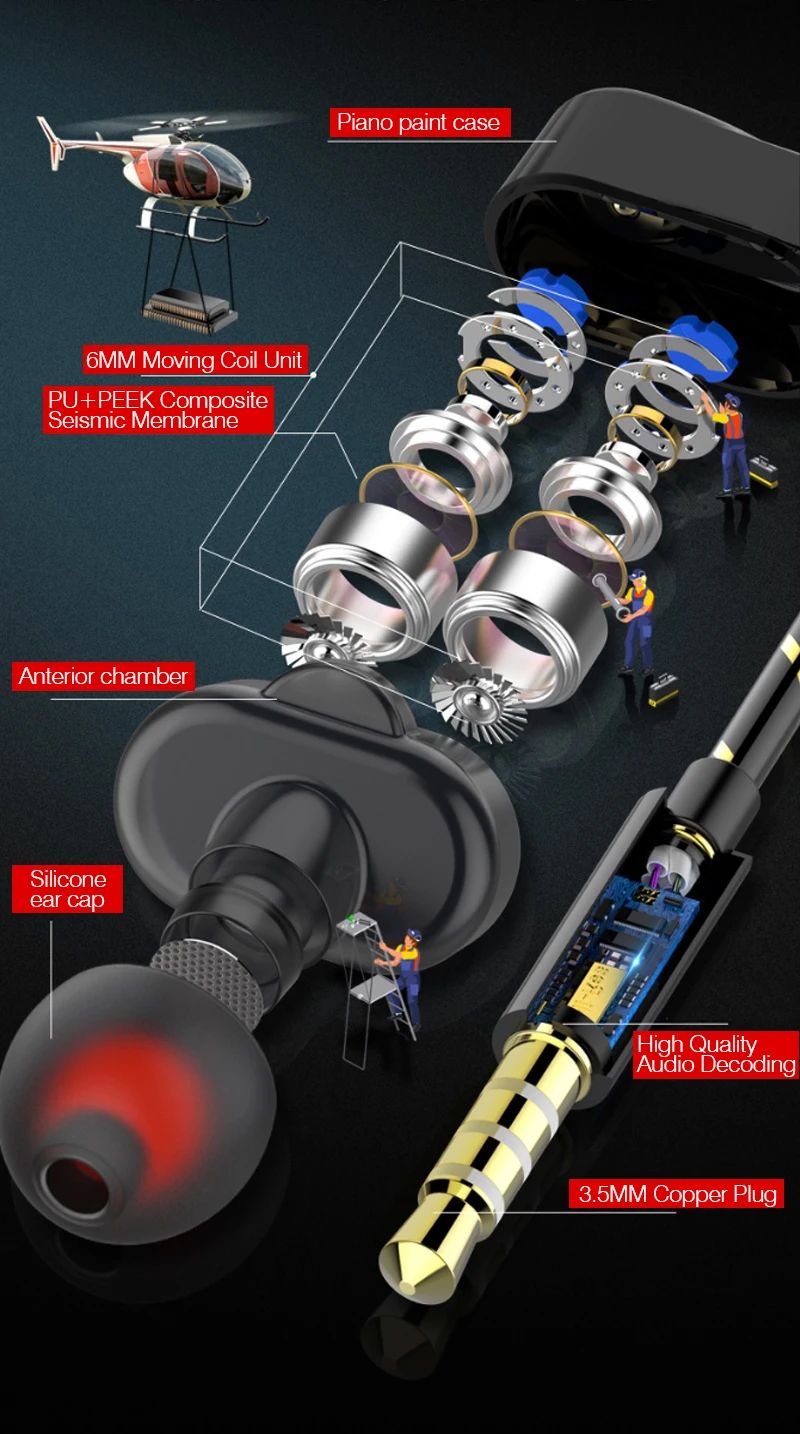 Piano paint case

6MM Moving Coil Unit

PU+PEEK Composite Seismic Membrane

Anterior chamber

Silicone ear cap

High Quality Audio Decoding

3.5MM Copper Plug