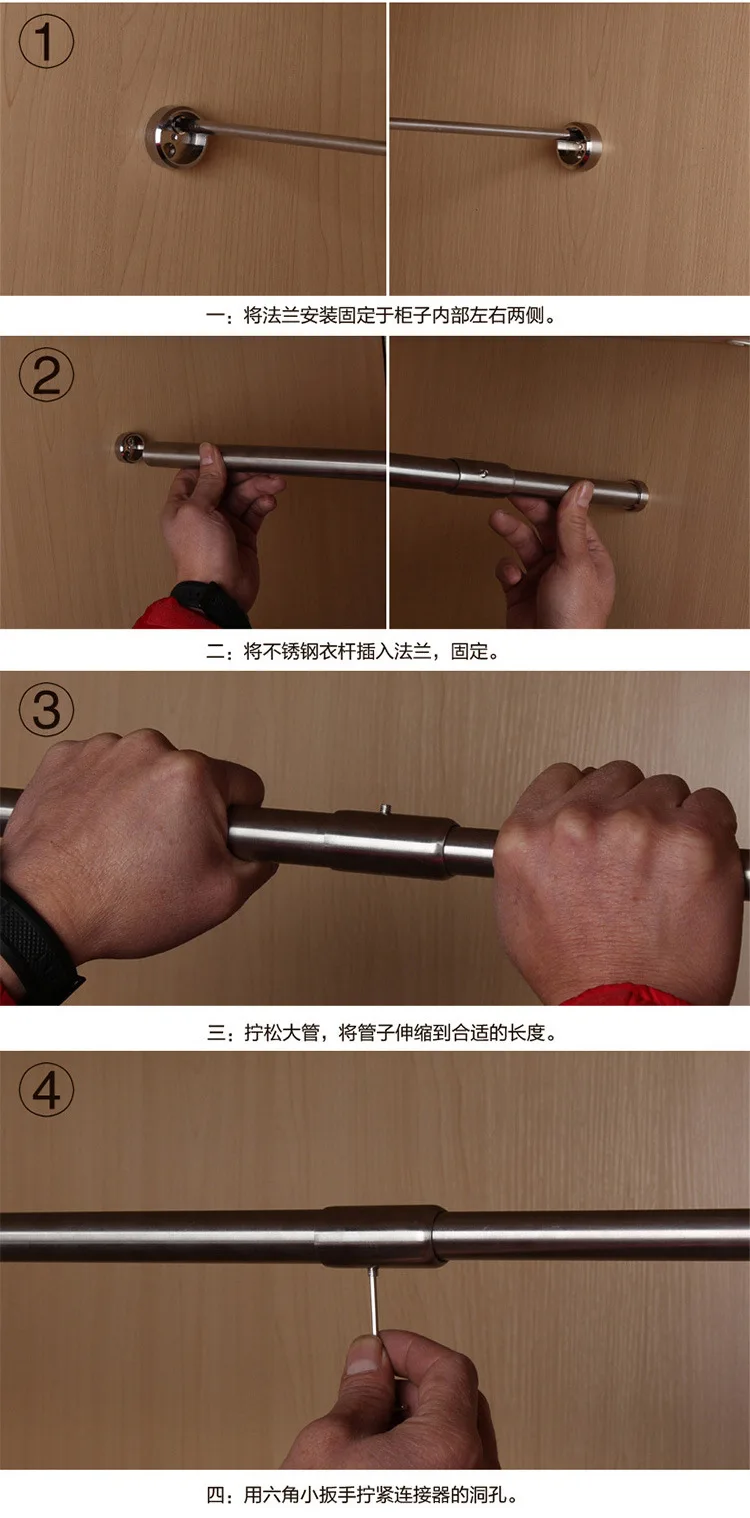 ①

一：将法兰安装固定于柜子内部左右两侧。

②

二：将不锈钢衣杆插入法兰，固定。

③

三：拧松大管，将管子伸缩到合适的长度。

④

四：用六角小扳手拧紧连接器的洞孔。