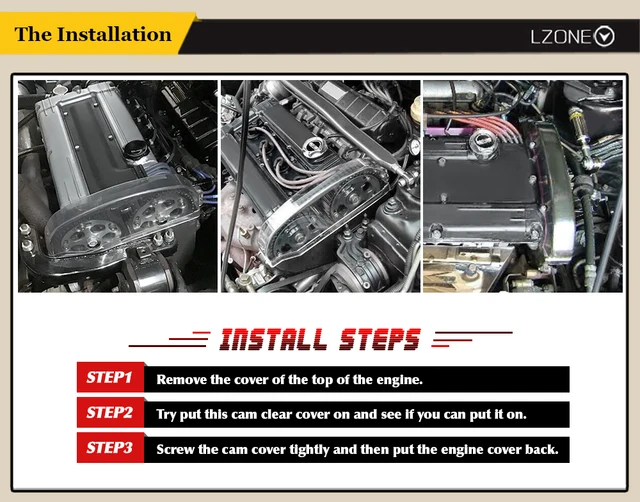 The Installation

LZONE

INSTALL STEPS

STEP1 Remove the cover of the top of the engine.

STEP2 Try put this cam clear cover on and see if you can put it on.

STEP3 Screw the cam cover tightly and then put the engine cover back.