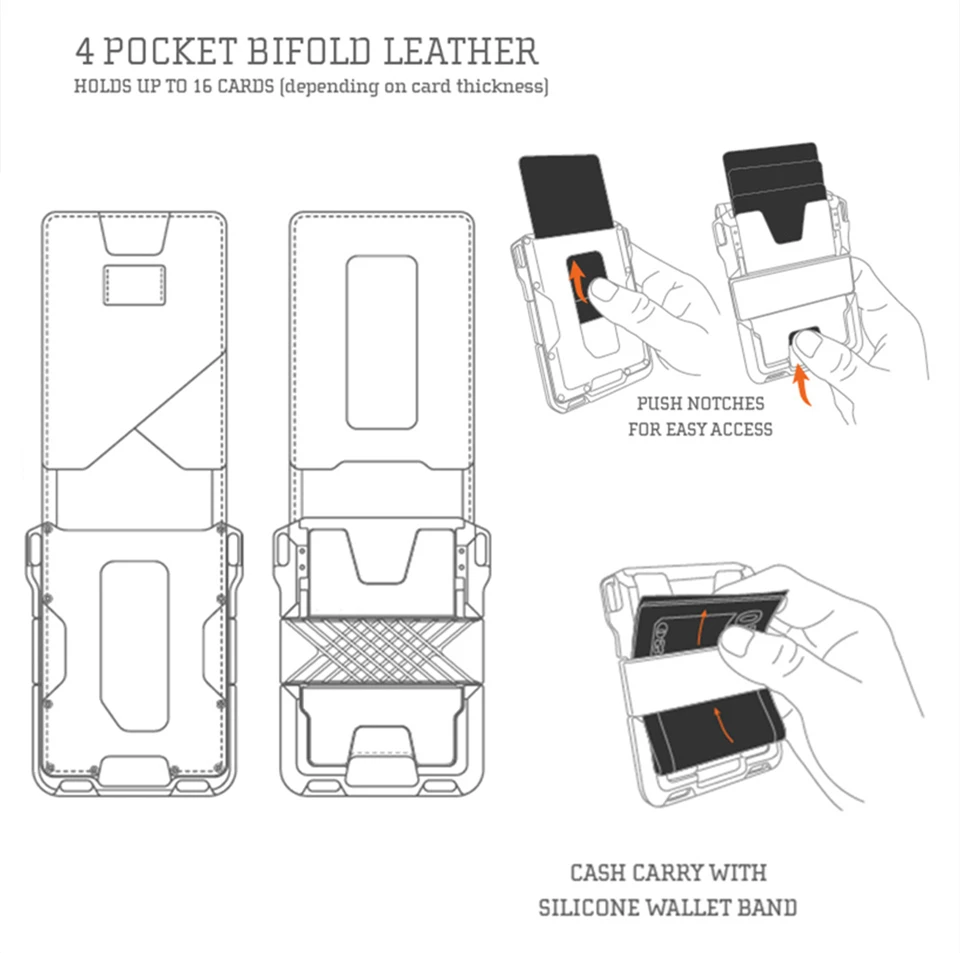 4 POCKET BIFOLD LEATHER
HOLDS UP TO 16 CARDS (depending on card thickness)

PUSH NOTCHES
FOR EASY ACCESS

CASH CARRY WITH
SILICONE WALLET BAND