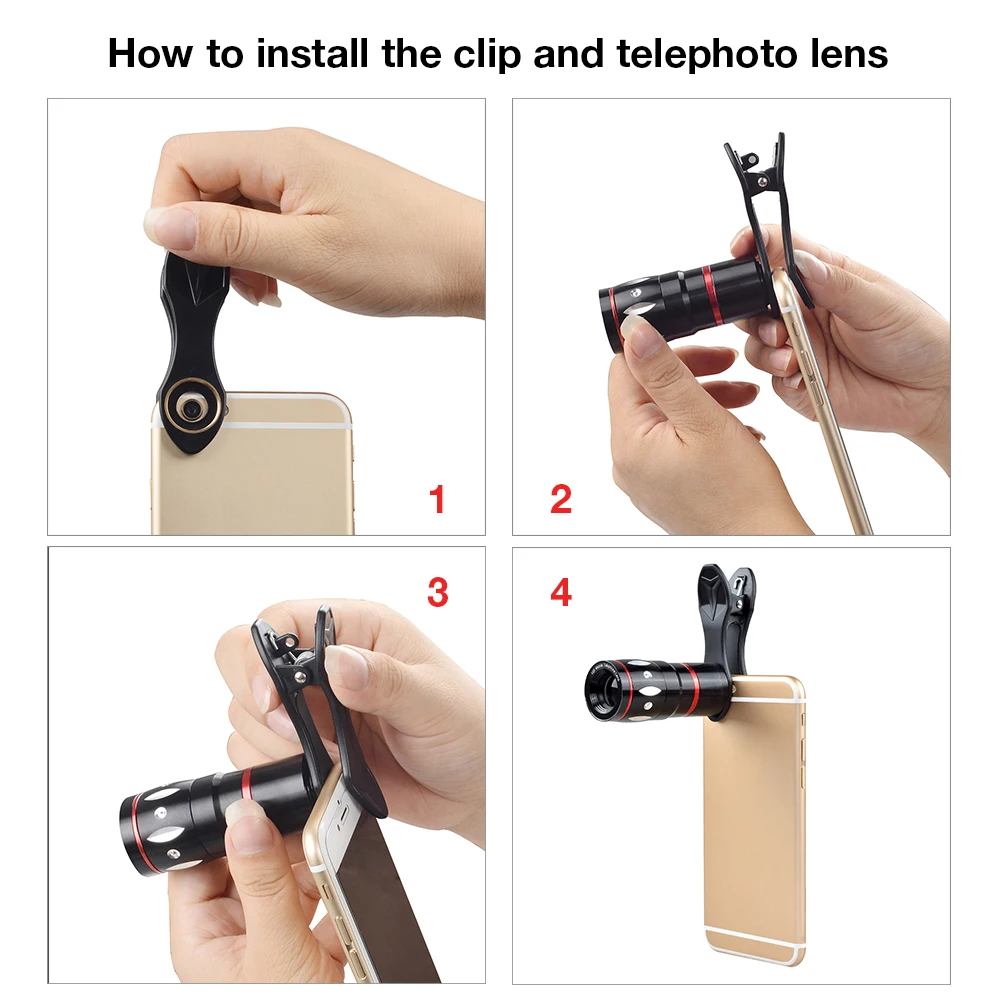 How to install the clip and telephoto lens

1

2

3

4