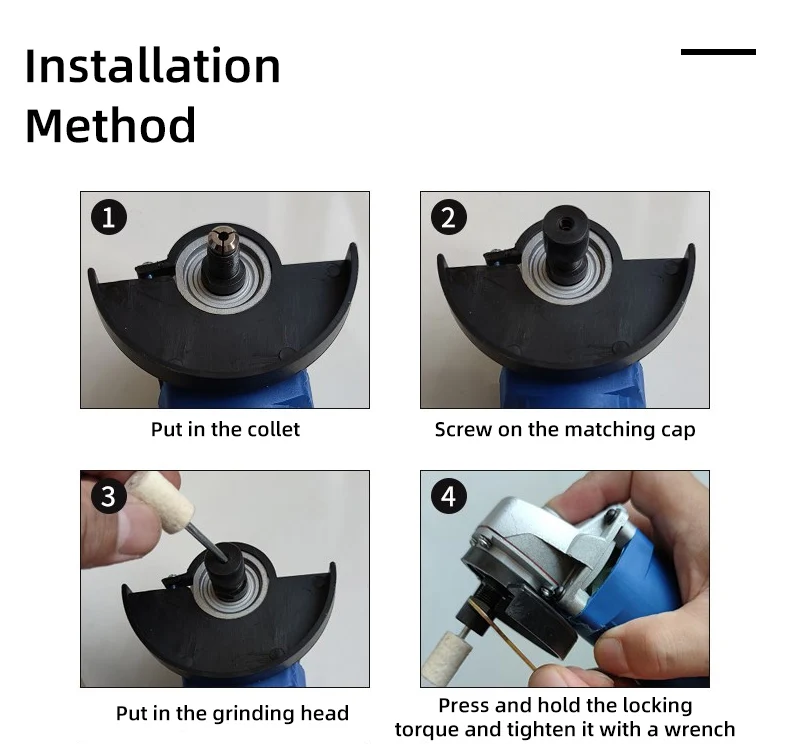 Installation Method

1
Put in the collet

2
Screw on the matching cap

3
Put in the grinding head

4
Press and hold the locking torque and tighten it with a wrench