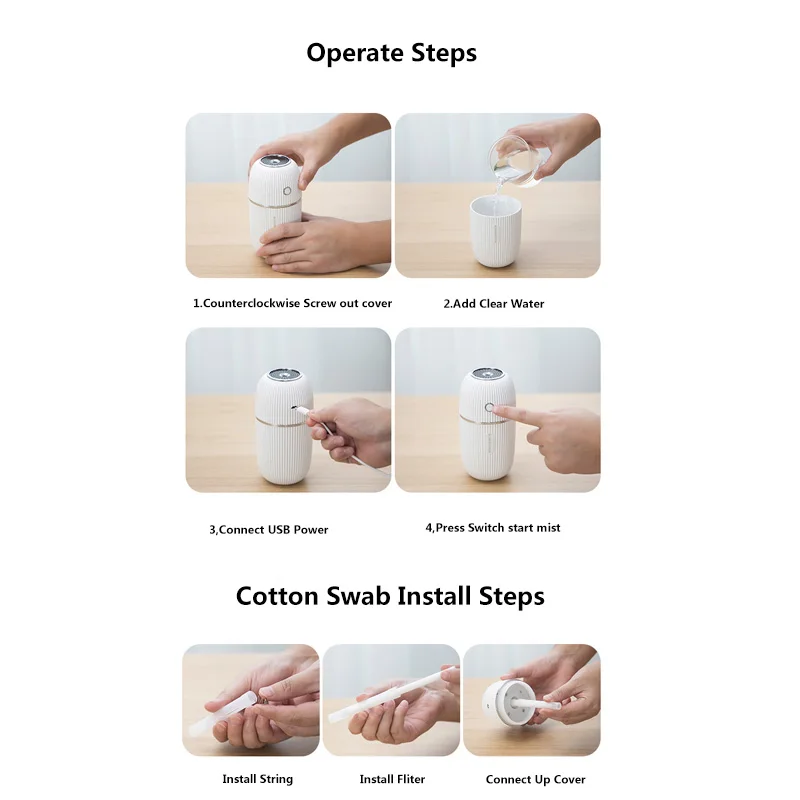 Operate Steps

1.Counterclockwise Screw out cover

2.Add Clear Water

3,Connect USB Power

4,Press Switch start mist

Cotton Swab Install Steps

Install String

Install Fliter

Connect Up Cover