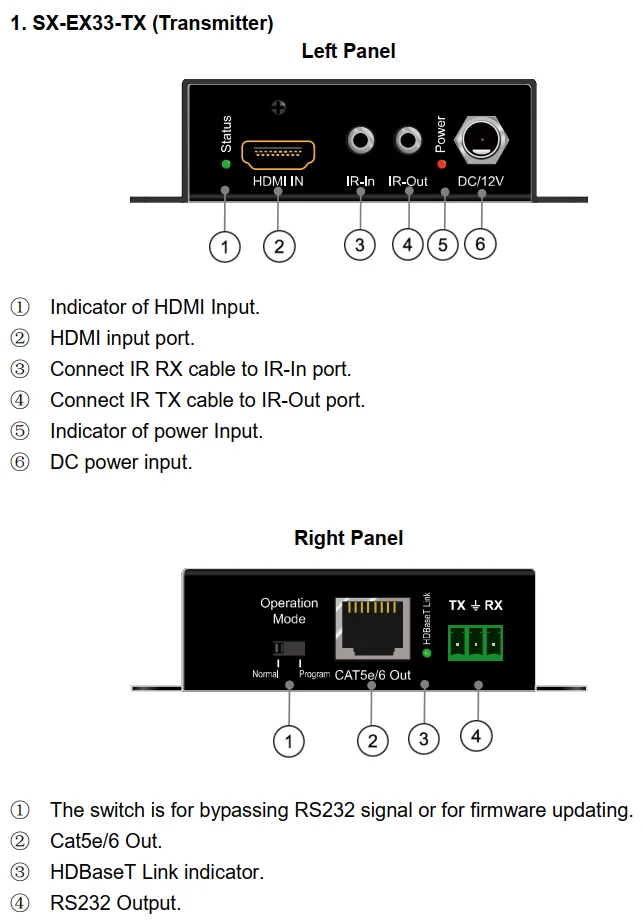 1. SX-EX33-TX (Transmitter)

Left Panel

Status

HDMI IN

IR-In

IR-Out

Power

DC/12V

1 2 3 4 5 6

① Indicator of HDMI Input.
② HDMI input port.
③ Connect IR RX cable to IR-In port.
④ Connect IR TX cable to IR-Out port.
⑤ Indicator of power Input.
⑥ DC power input.

Right Panel

Operation Mode

Normal Program

CAT5e/6 Out

HDBaseT Link

TX ⏚ RX

1 2 3 4

① The switch is for bypassing RS232 signal or for firmware updating.
② Cat5e/6 Out.
③ HDBaseT Link indicator.
④ RS232 Output.