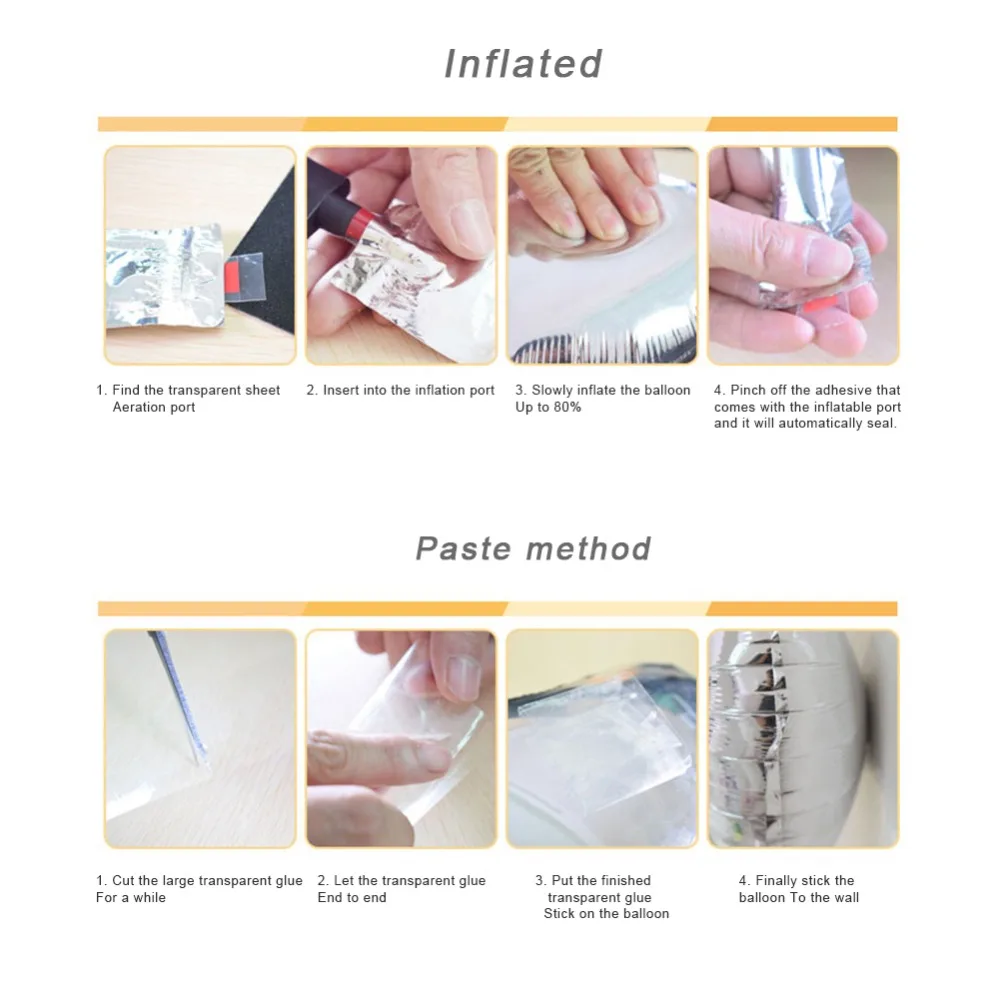 Inflated

1. Find the transparent sheet Aeration port

2. Insert into the inflation port

3. Slowly inflate the balloon Up to 80%

4. Pinch off the adhesive that comes with the inflatable port and it will automatically seal.

Paste method

1. Cut the large transparent glue For a while

2. Let the transparent glue End to end

3. Put the finished transparent glue Stick on the balloon

4. Finally stick the balloon To the wall