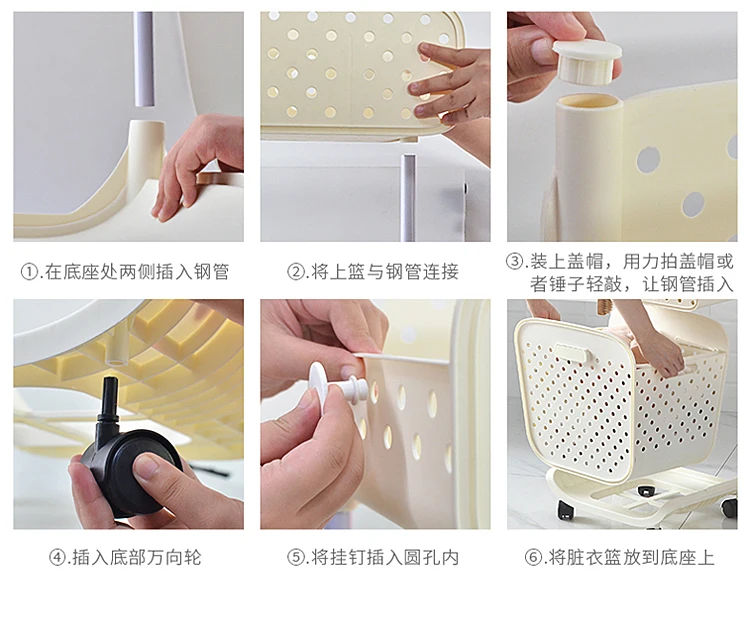 ①.在底座处两侧插入钢管

②.将上篮与钢管连接

③.装上盖帽，用力拍盖帽或者锤子轻敲，让钢管插入

④.插入底部万向轮

⑤.将挂钉插入圆孔内

⑥.将脏衣篮放到底座上