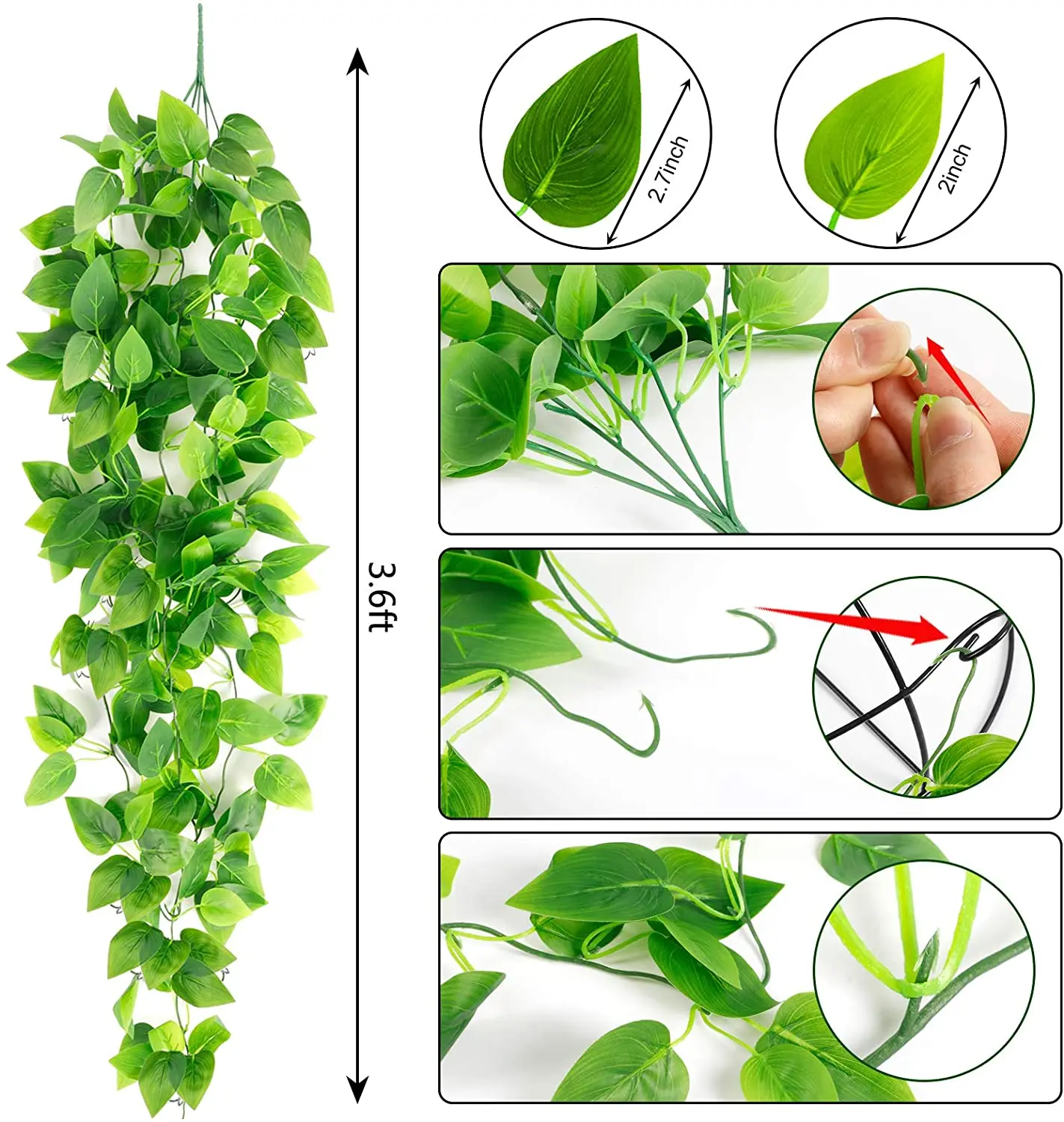 3.6ft

2.7inch

2inch