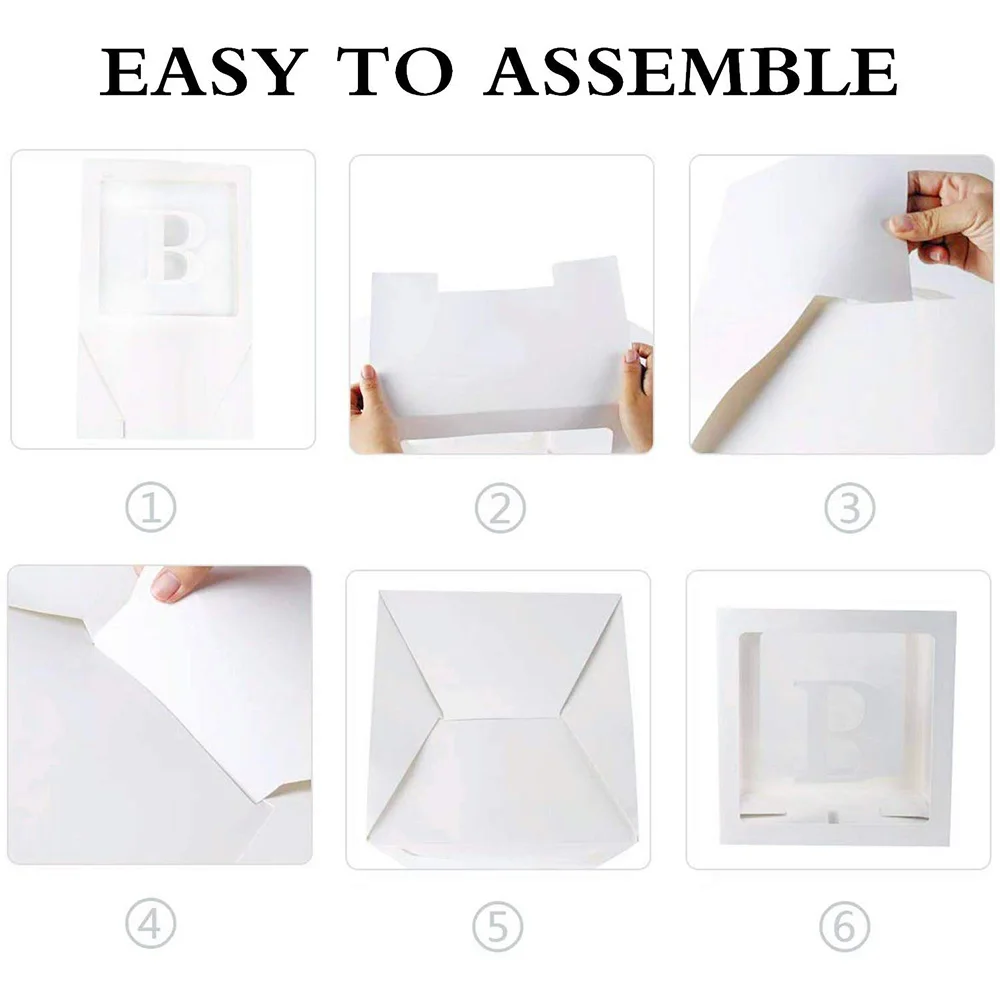 EASY TO ASSEMBLE

B

①

②

③

④

⑤

B

⑥