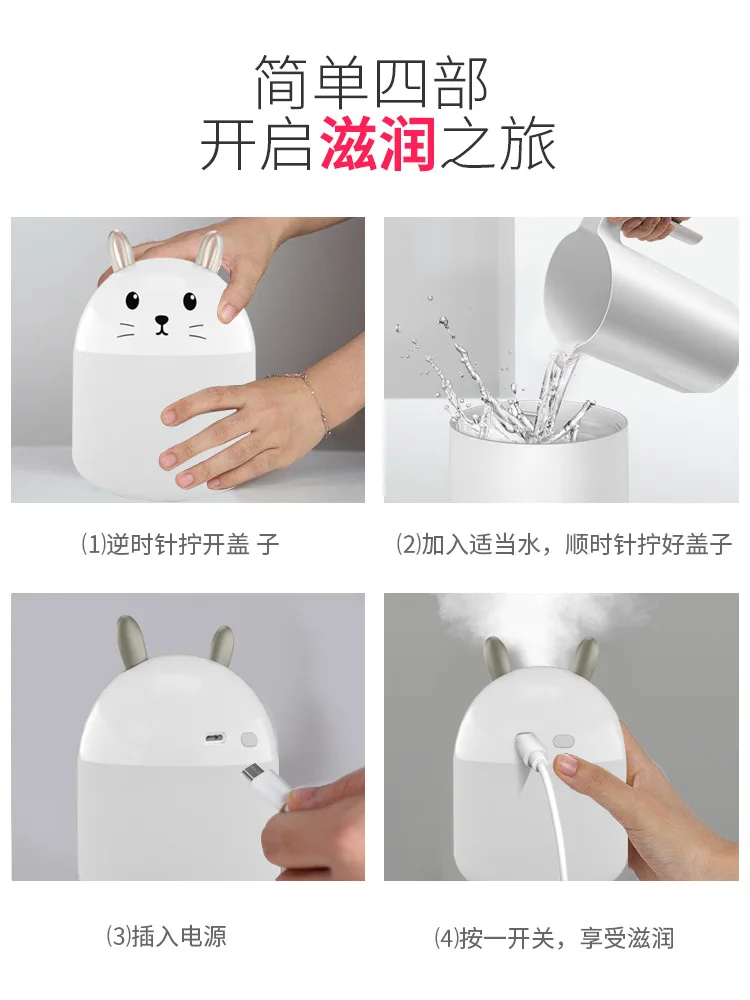 简单四部
开启滋润之旅

⑴逆时针拧开盖 子

⑵加入适当水，顺时针拧好盖子

⑶插入电源

⑷按一开关，享受滋润