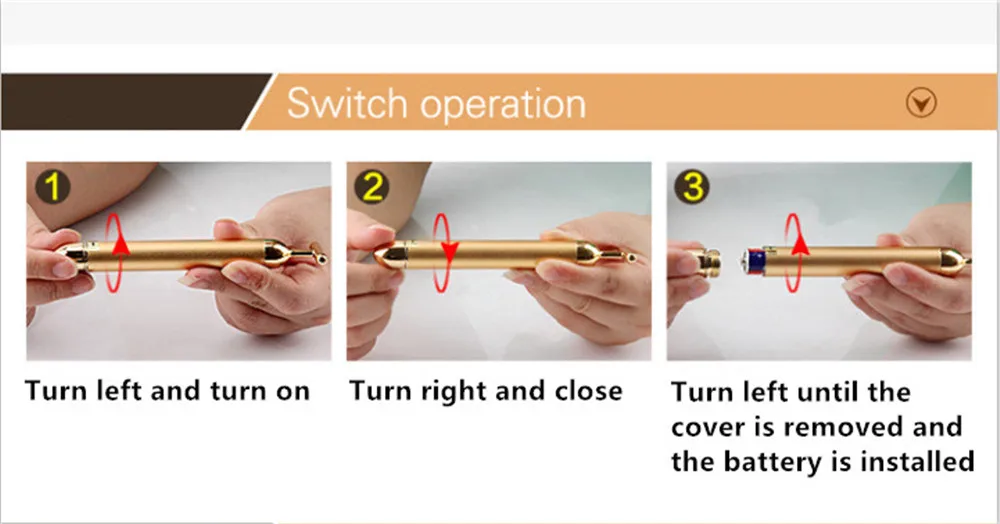 Switch operation

1

Turn left and turn on

2

Turn right and close

3

Turn left until the cover is removed and the battery is installed