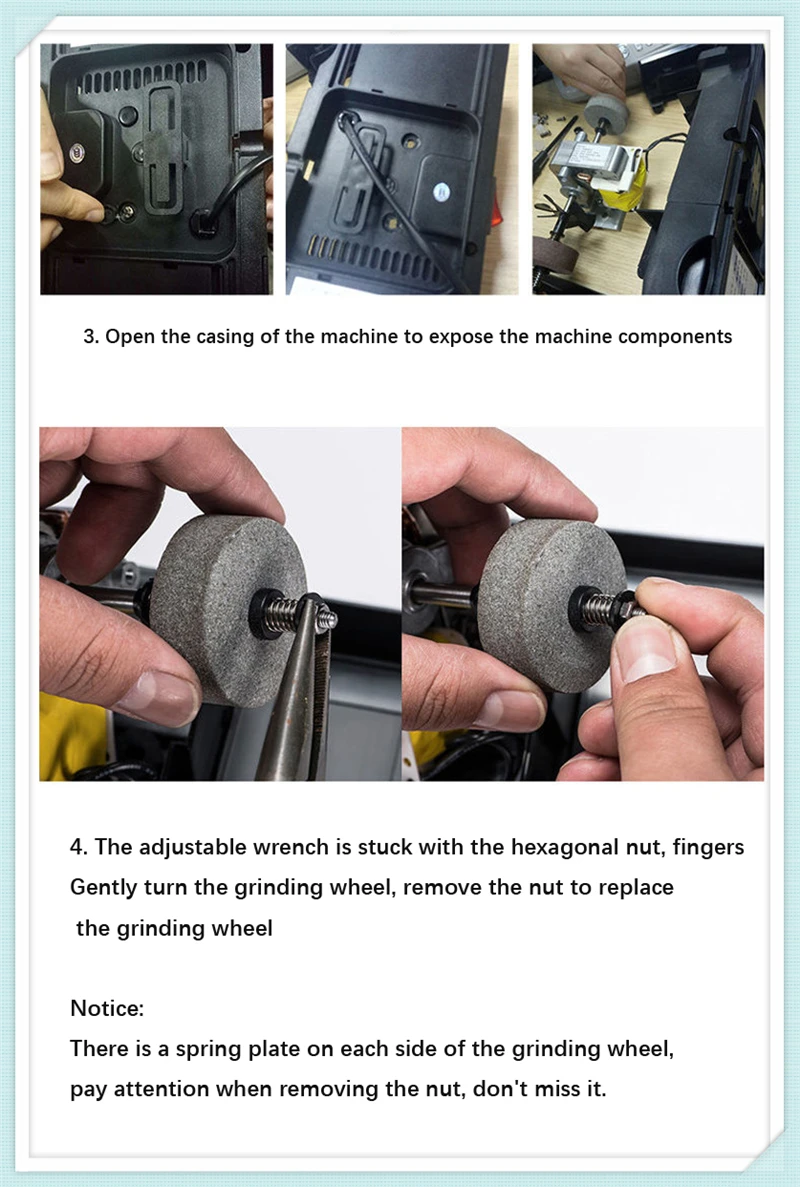 3. Open the casing of the machine to expose the machine components

4. The adjustable wrench is stuck with the hexagonal nut, fingers Gently turn the grinding wheel, remove the nut to replace the grinding wheel

Notice:
There is a spring plate on each side of the grinding wheel, pay attention when removing the nut, don't miss it.