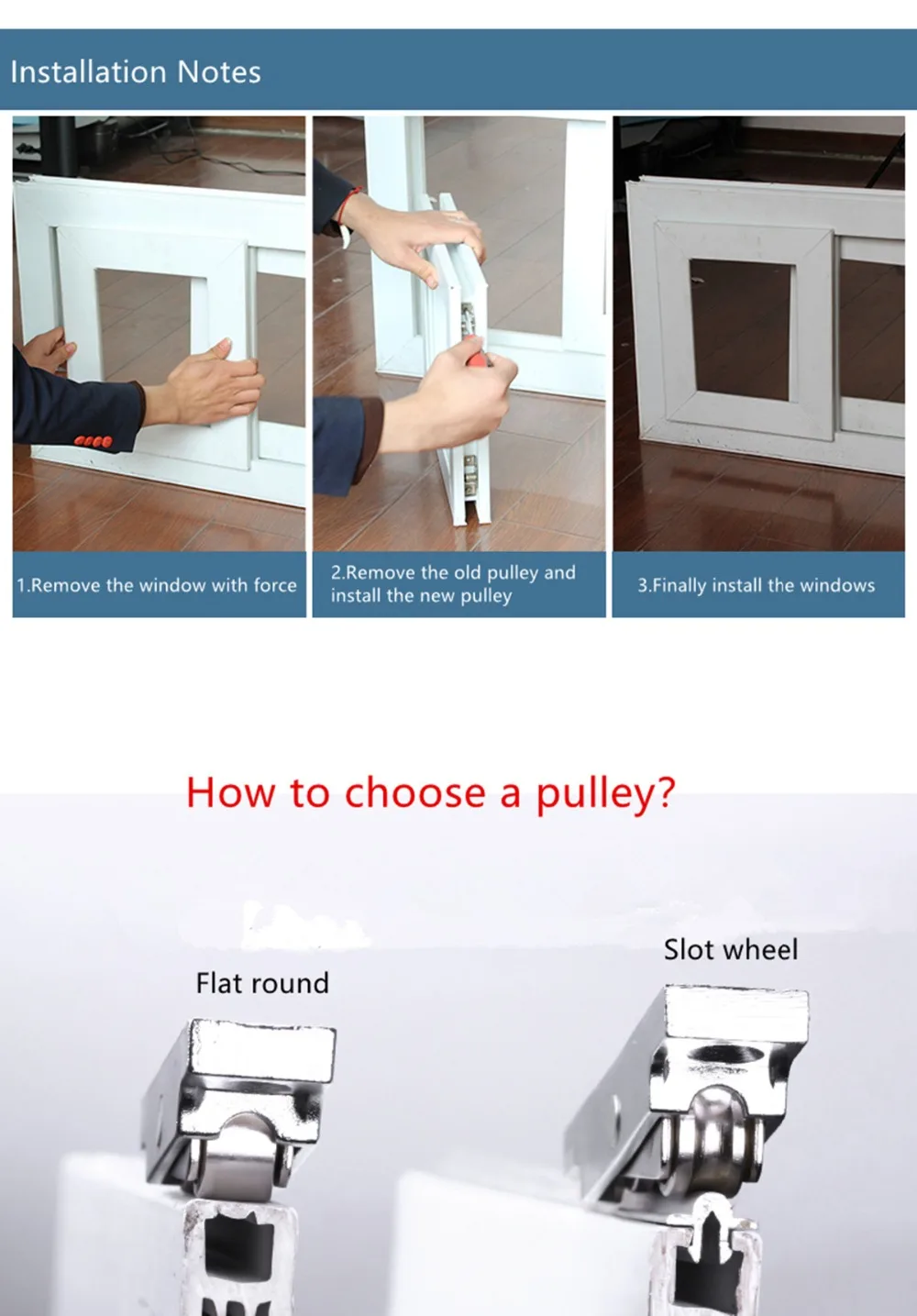 Installation Notes

1.Remove the window with force

2.Remove the old pulley and install the new pulley

3.Finally install the windows

How to choose a pulley?

Flat round

Slot wheel