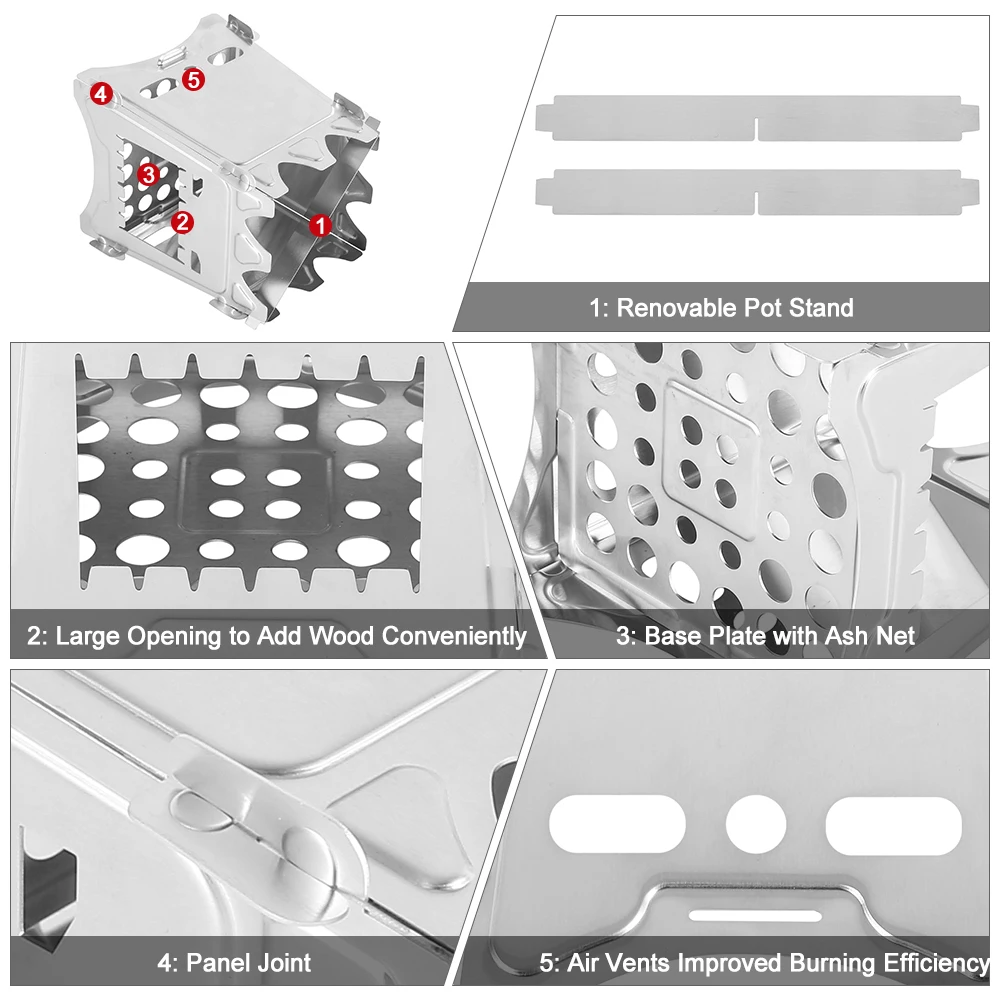 4
5
3
2
1

1: Renovable Pot Stand

2: Large Opening to Add Wood Conveniently

3: Base Plate with Ash Net

4: Panel Joint

5: Air Vents Improved Burning Efficiency