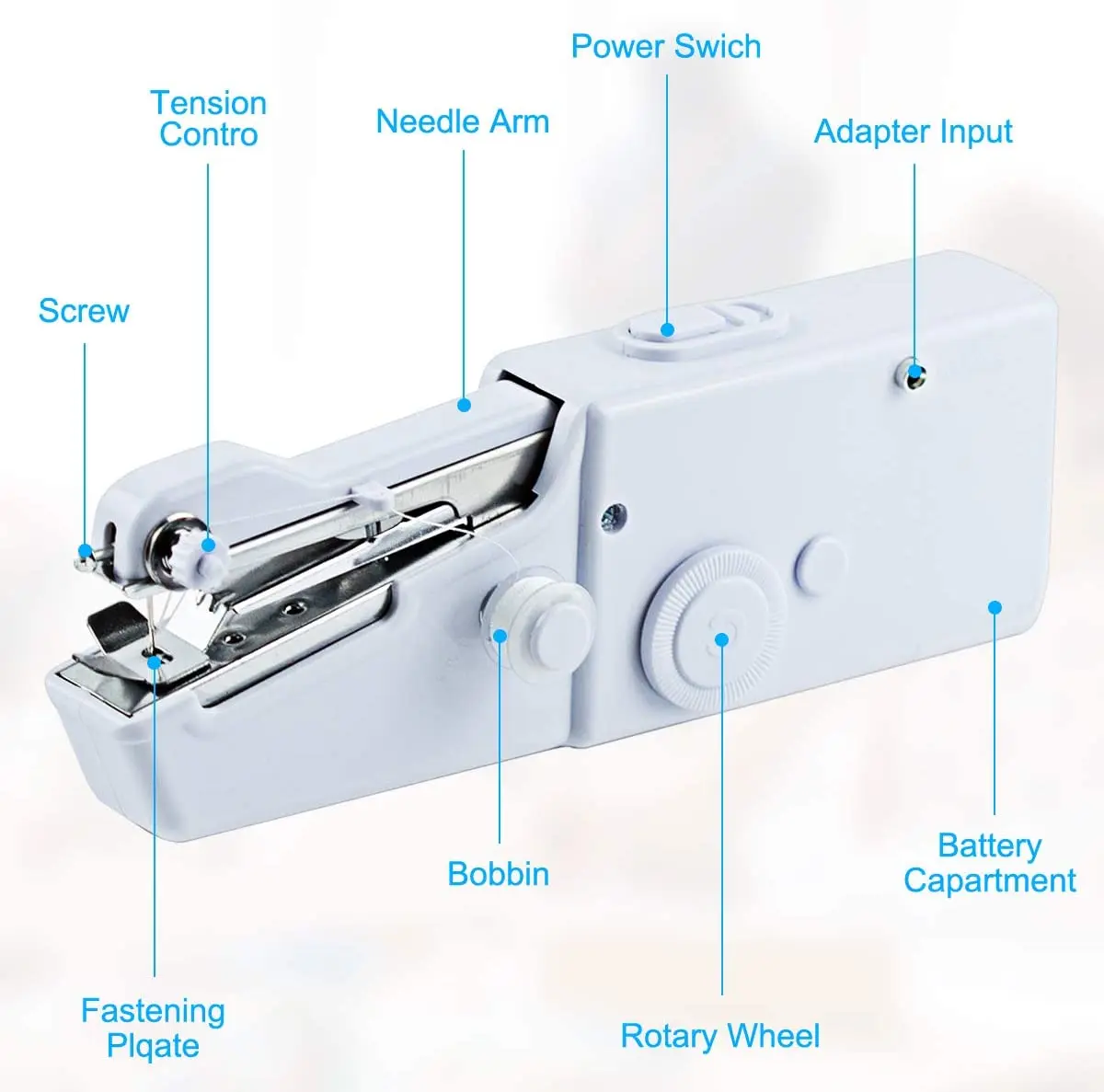 Power Swich

Tension Contro

Needle Arm

Adapter Input

Screw

Bobbin

Battery Capartment

Fastening Plqate

Rotary Wheel