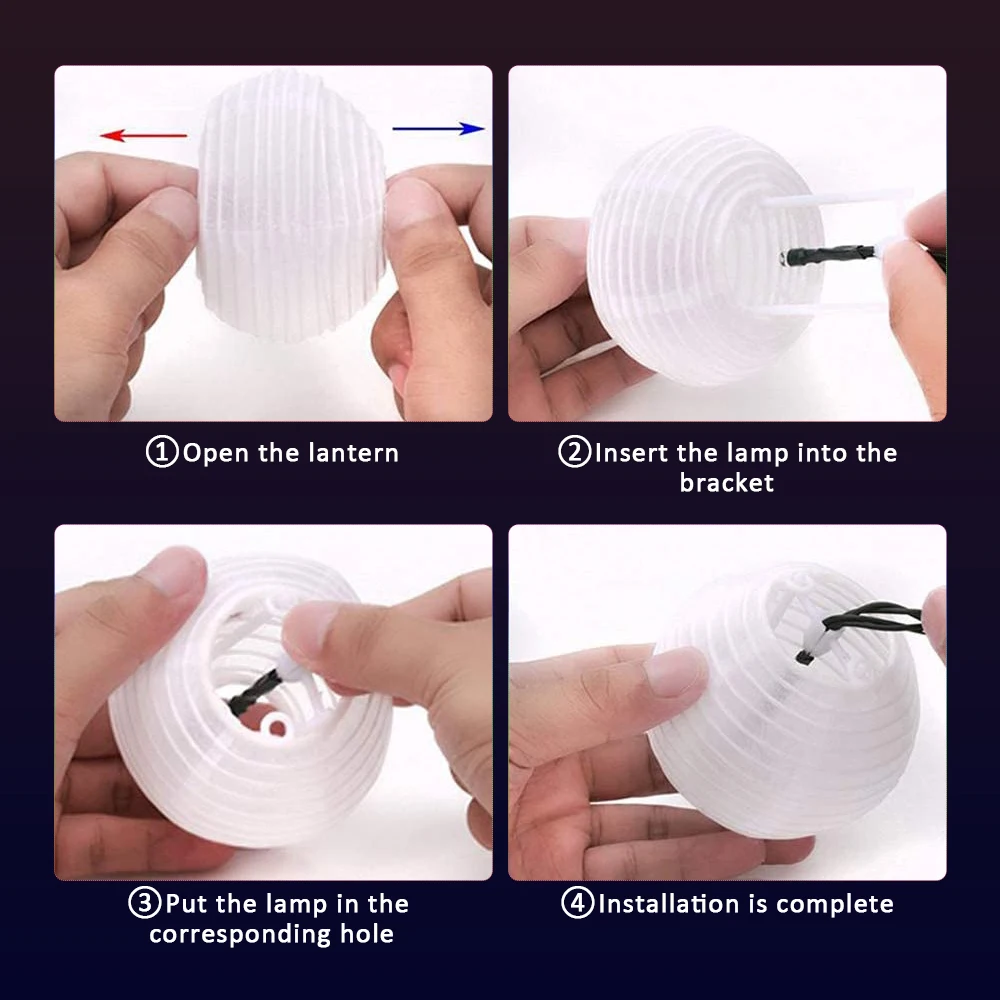 ①Open the lantern

②Insert the lamp into the bracket

③Put the lamp in the corresponding hole

④Installation is complete