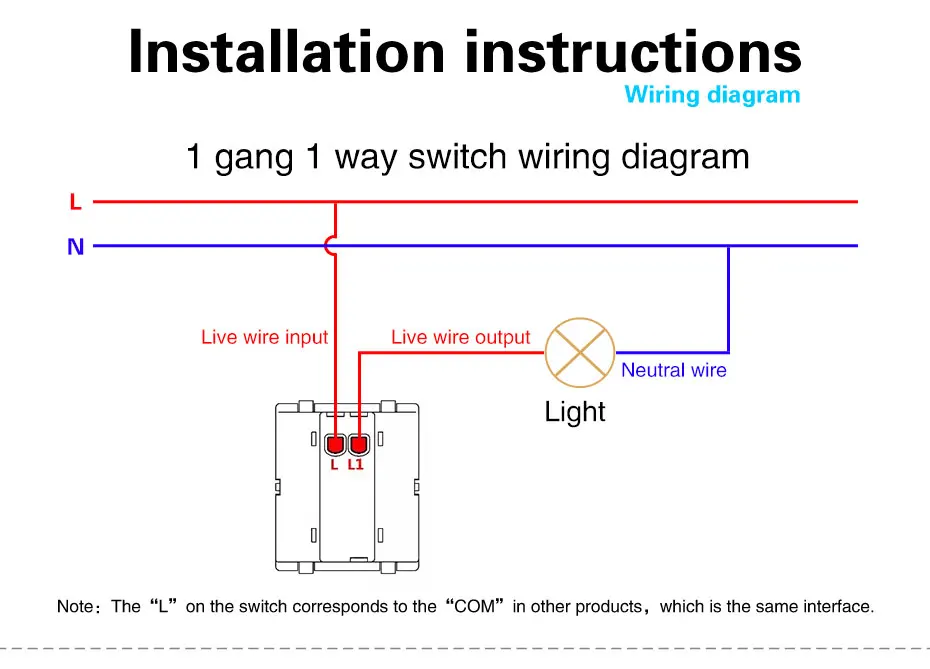 Installation instructions
Wiring diagram

1 gang 1 way switch wiring diagram

L
N

Live wire input
Live wire output
Neutral wire
Light

L L1

Note：The “L” on the switch corresponds to the “COM” in other products，which is the same interface.