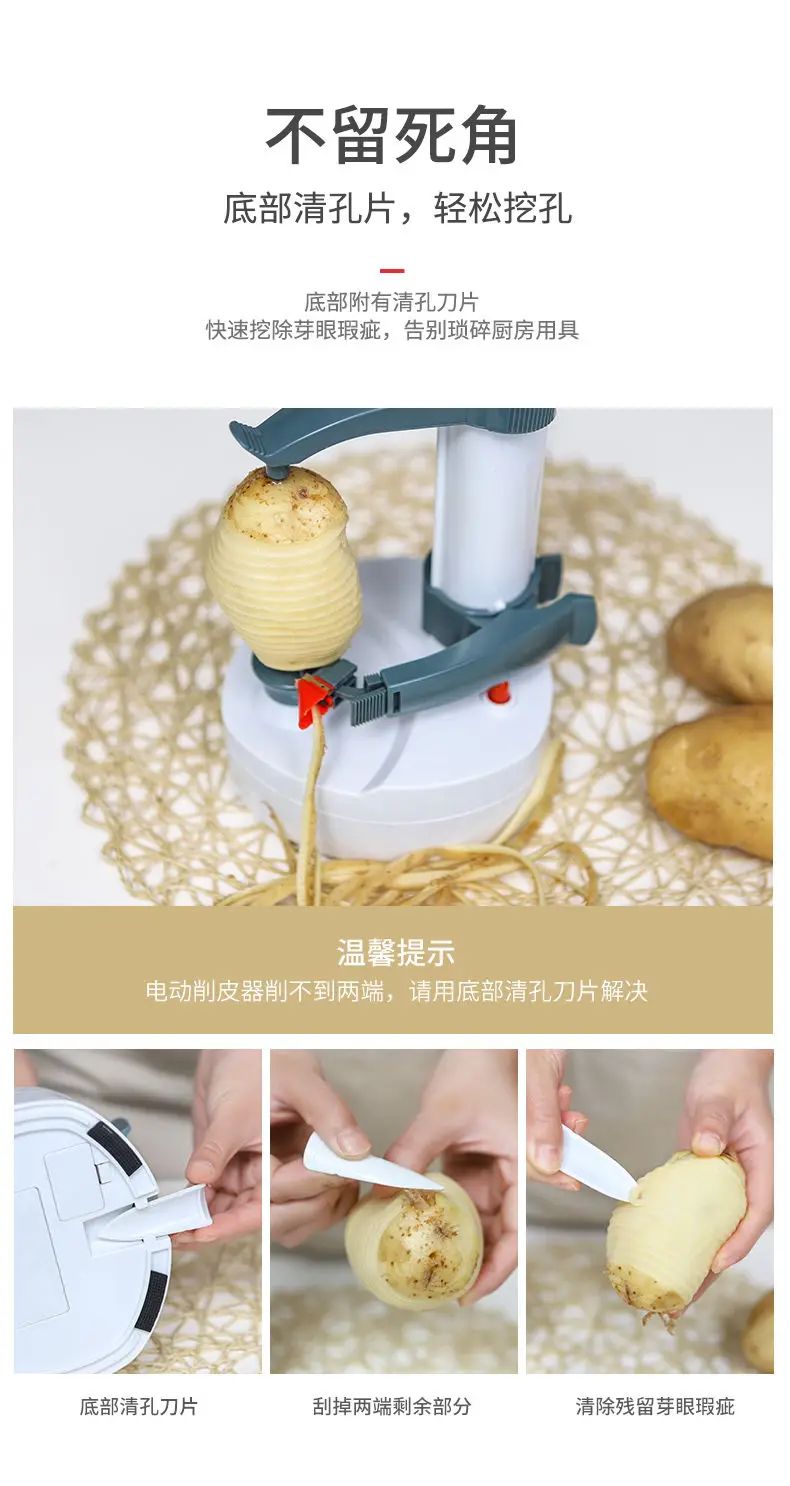 不留死角

底部清孔片，轻松挖孔

底部附有清孔刀片
快速挖除芽眼瑕疵，告别琐碎厨房用具

温馨提示
电动削皮器削不到两端，请用底部清孔刀片解决

底部清孔刀片

刮掉两端剩余部分

清除残留芽眼瑕疵