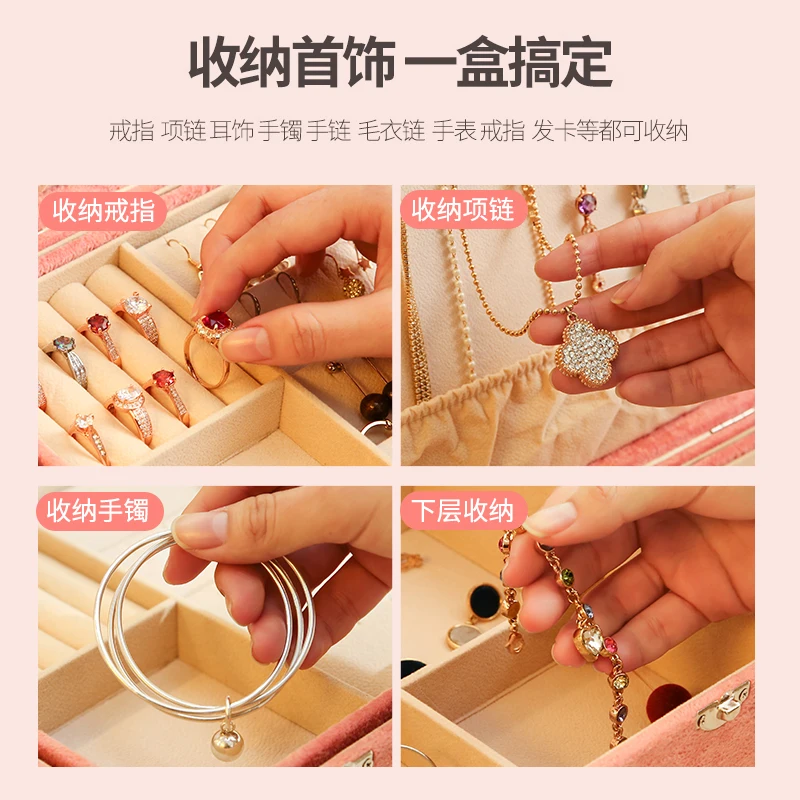 收纳首饰 一盒搞定

戒指 项链 耳饰 手镯 手链 毛衣链 手表 戒指 发卡等都可收纳

收纳戒指

收纳项链

收纳手镯

下层收纳