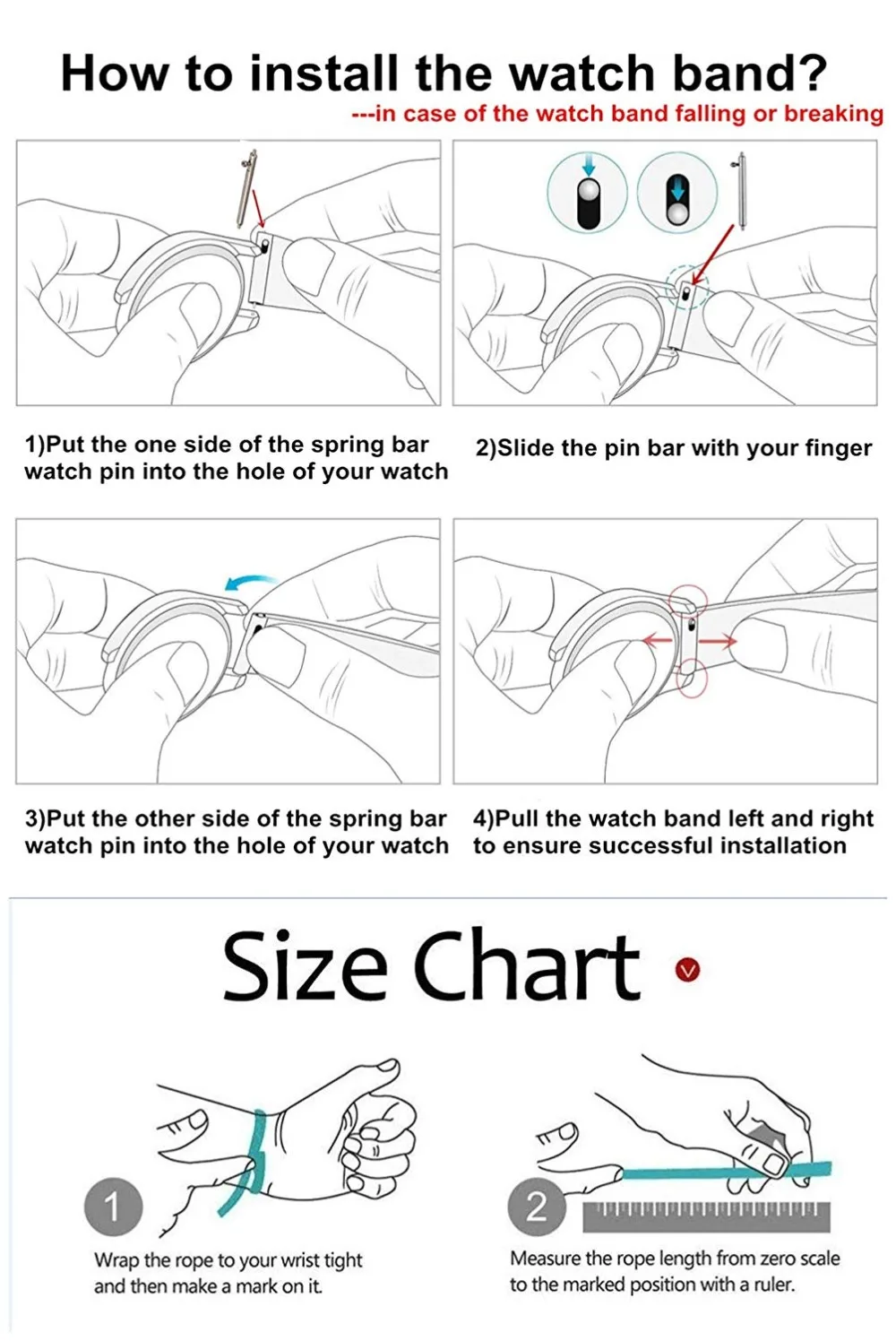 How to install the watch band?

---in case of the watch band falling or breaking

1)Put the one side of the spring bar watch pin into the hole of your watch

2)Slide the pin bar with your finger

3)Put the other side of the spring bar watch pin into the hole of your watch

4)Pull the watch band left and right to ensure successful installation

Size Chart

1

Wrap the rope to your wrist tight and then make a mark on it.

2

Measure the rope length from zero scale to the marked position with a ruler.